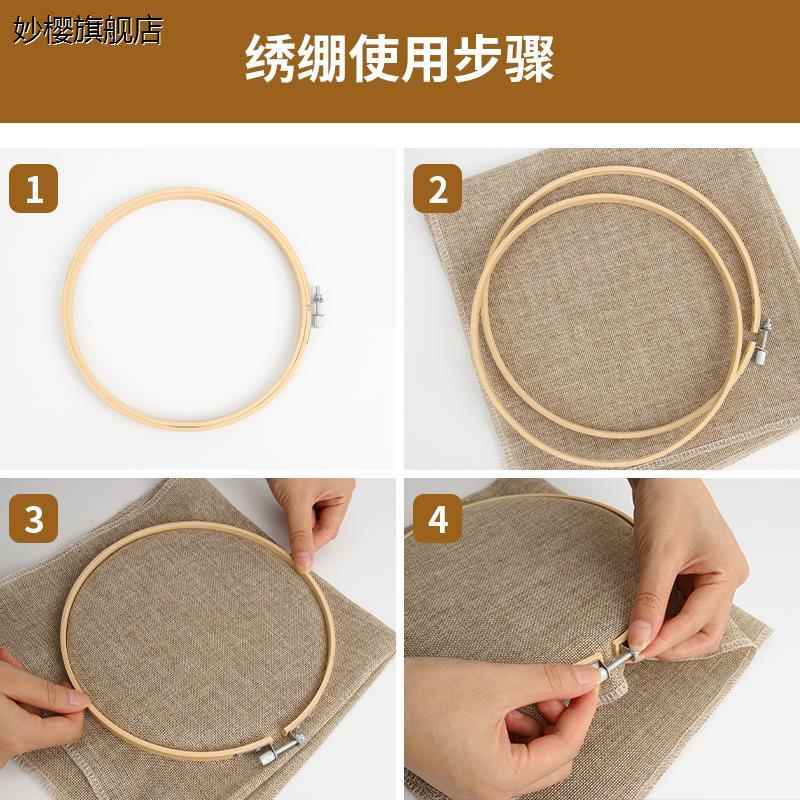 妙樱旗舰店

绣绷使用步骤

1

2

3

4