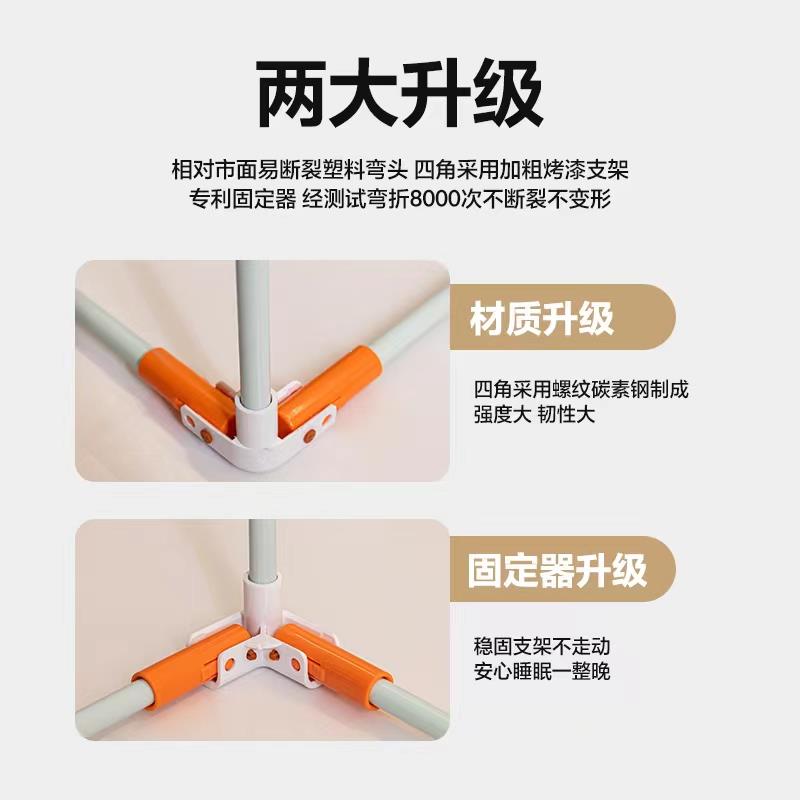 两大升级

相对市面易断裂塑料弯头 四角采用加粗烤漆支架
专利固定器 经测试弯折8000次不断裂不变形

材质升级

四角采用螺纹碳素钢制成
强度大 韧性大

固定器升级

稳固支架不走动
安心睡眠一整晚