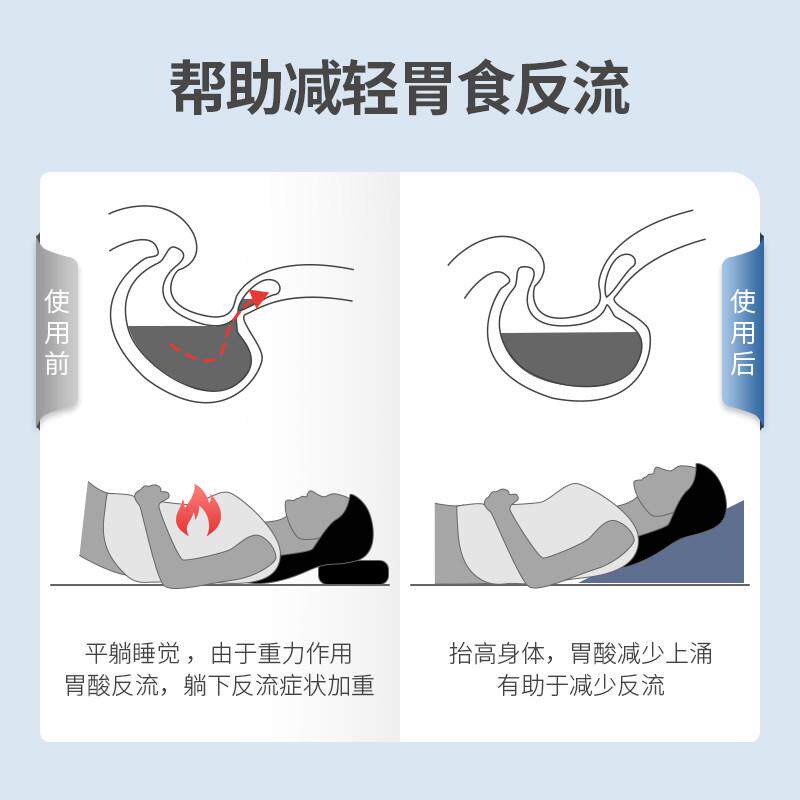 帮助减轻胃食反流

使用前

平躺睡觉，由于重力作用
胃酸反流，躺下反流症状加重

使用后

抬高身体，胃酸减少上涌
有助于减少反流