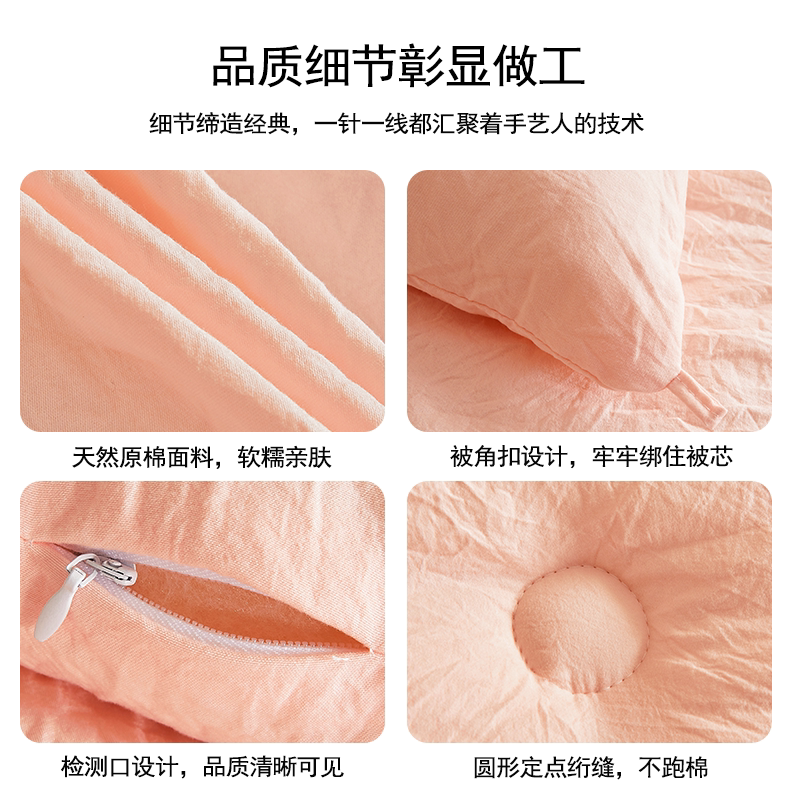 品质细节彰显做工

细节缔造经典，一针一线都汇聚着手艺人的技术

天然原棉面料，软糯亲肤

被角扣设计，牢牢绑住被芯

检测口设计，品质清晰可见

圆形定点绗缝，不跑棉