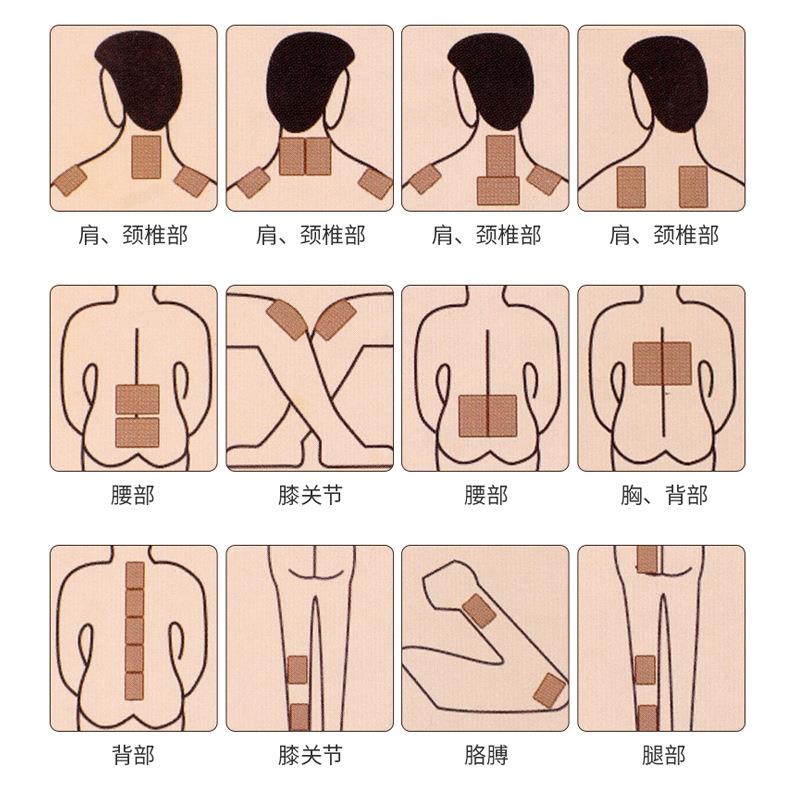 肩、颈椎部 肩、颈椎部 肩、颈椎部 肩、颈椎部

腰部 膝关节 腰部 胸、背部

背部 膝关节 胳膊 腿部