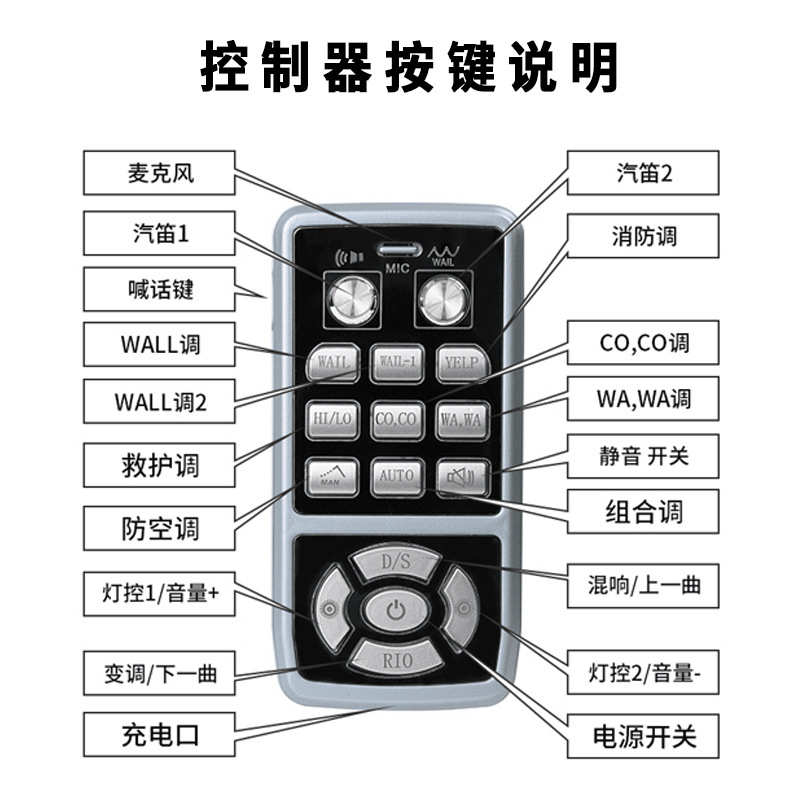 控制器按键说明

麦克风
汽笛1
喊话键
WALL调
WALL调2
救护调
防空调
灯控1/音量+
变调/下一曲
充电口

汽笛2
消防调
CO,CO调
WA,WA调
静音 开关
组合调
混响/上一曲
灯控2/音量-
电源开关

MIC
WAIL
WAIL
WAIL-1
YELP
HI/LO
CO,CO
WA,WA
MAN
AUTO
D/S
RIO