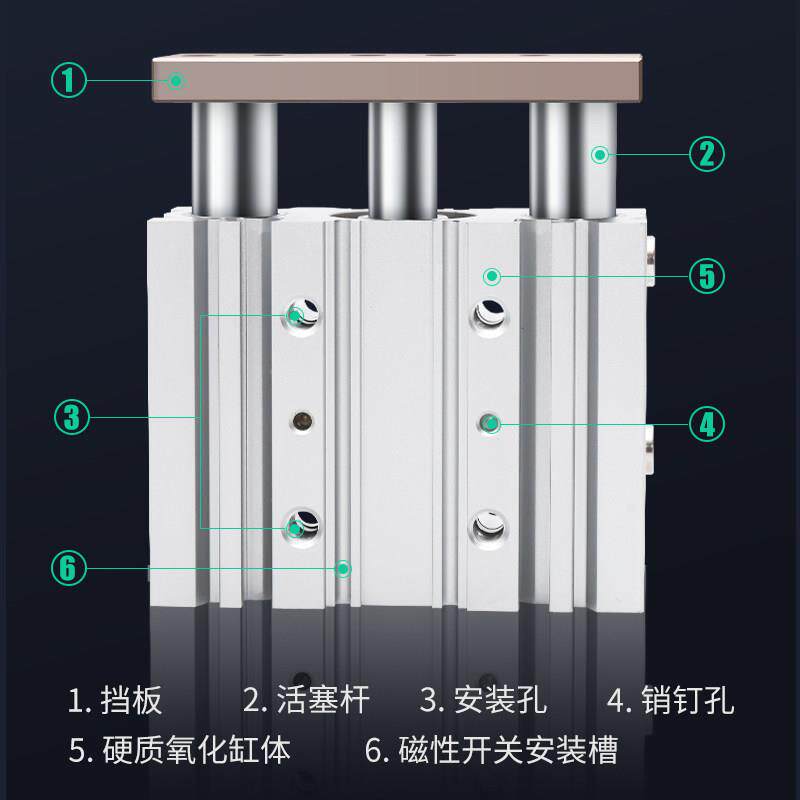 ①

②

⑤

③

④

⑥

1. 挡板　2. 活塞杆　3. 安装孔　4. 销钉孔

5. 硬质氧化缸体　6. 磁性开关安装槽