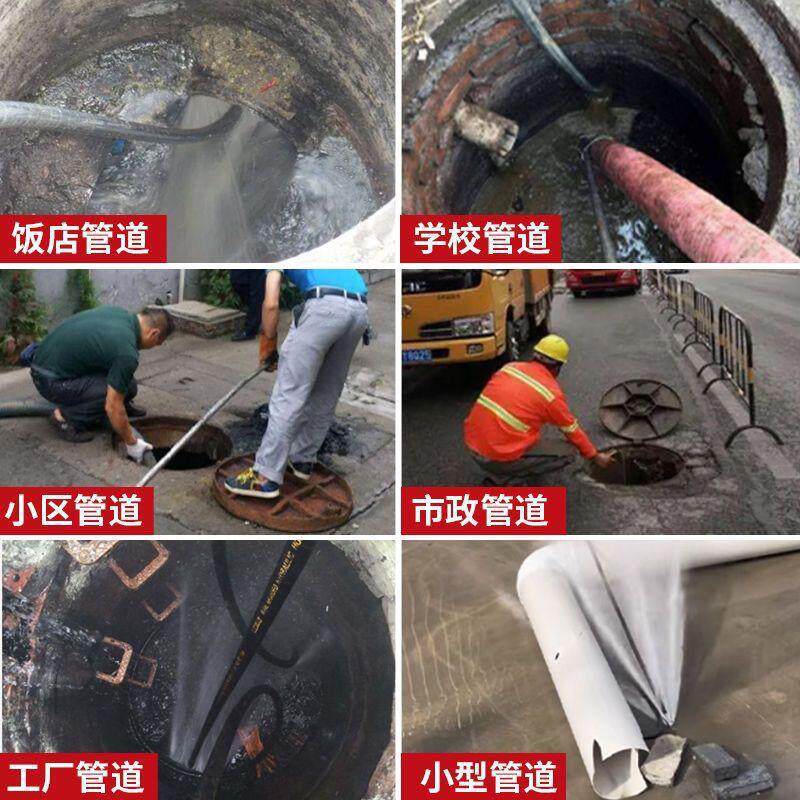 饭店管道

学校管道

小区管道

市政管道

工厂管道

小型管道