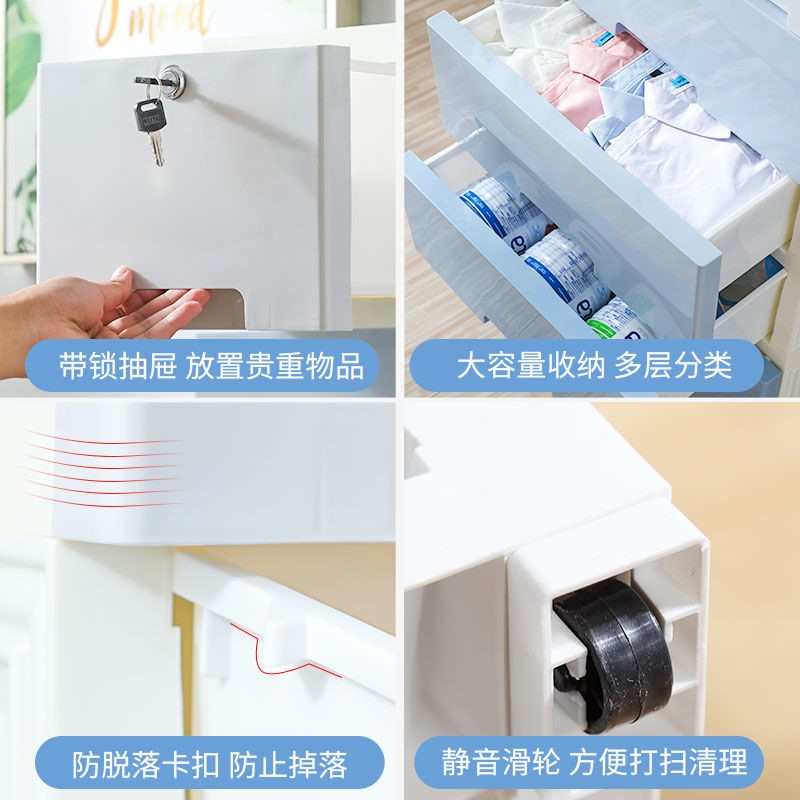 带锁抽屉 放置贵重物品

大容量收纳 多层分类

防脱落卡扣 防止掉落

静音滑轮 方便打扫清理