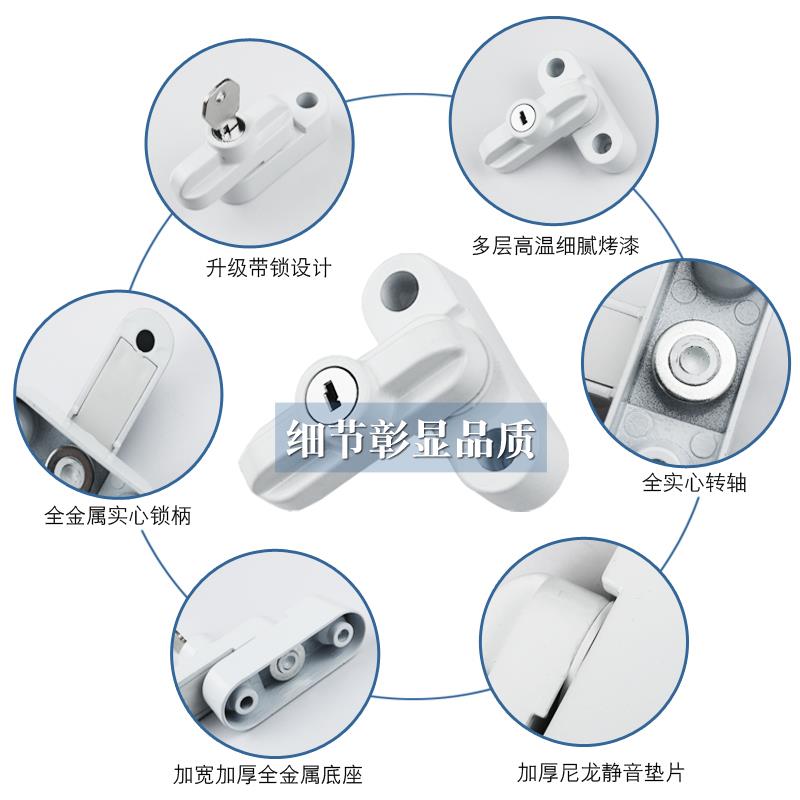 升级带锁设计

多层高温细腻烤漆

细节彰显品质

全金属实心锁柄

全实心转轴

加宽加厚全金属底座

加厚尼龙静音垫片