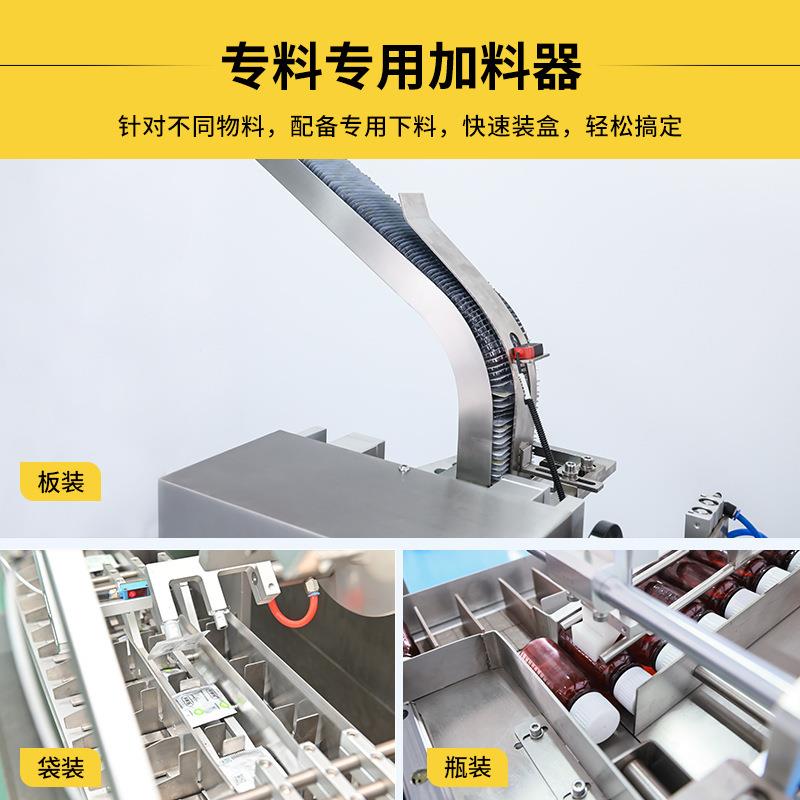 专料专用加料器

针对不同物料，配备专用下料，快速装盒，轻松搞定

板装

袋装

瓶装