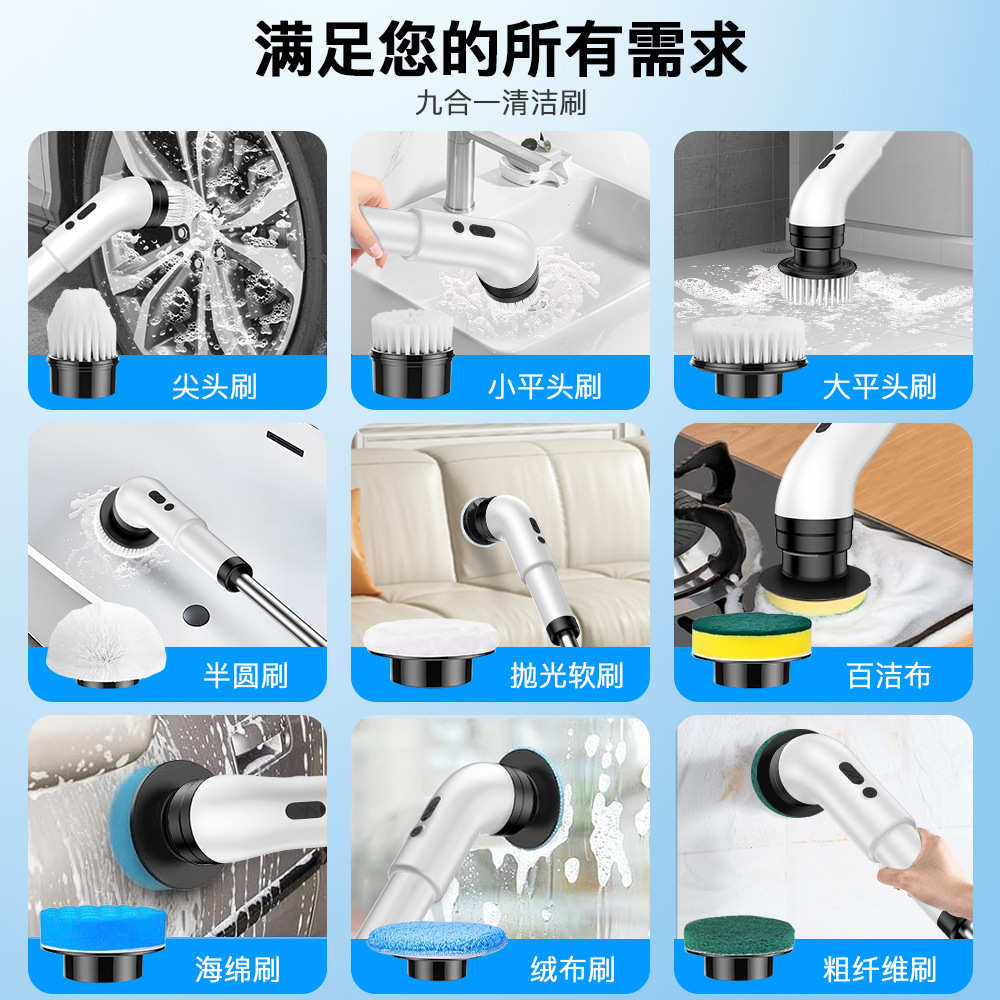 满足您的所有需求

九合一清洁刷

尖头刷

小平头刷

大平头刷

半圆刷

抛光软刷

百洁布

海绵刷

绒布刷

粗纤维刷