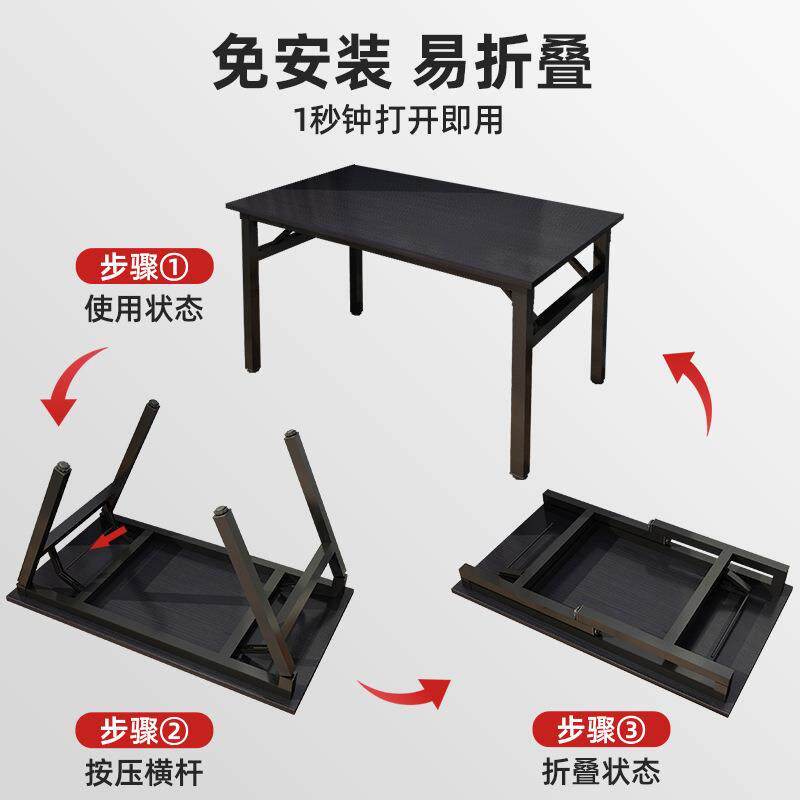 免安装 易折叠
1秒钟打开即用

步骤①
使用状态

步骤②
按压横杆

步骤③
折叠状态