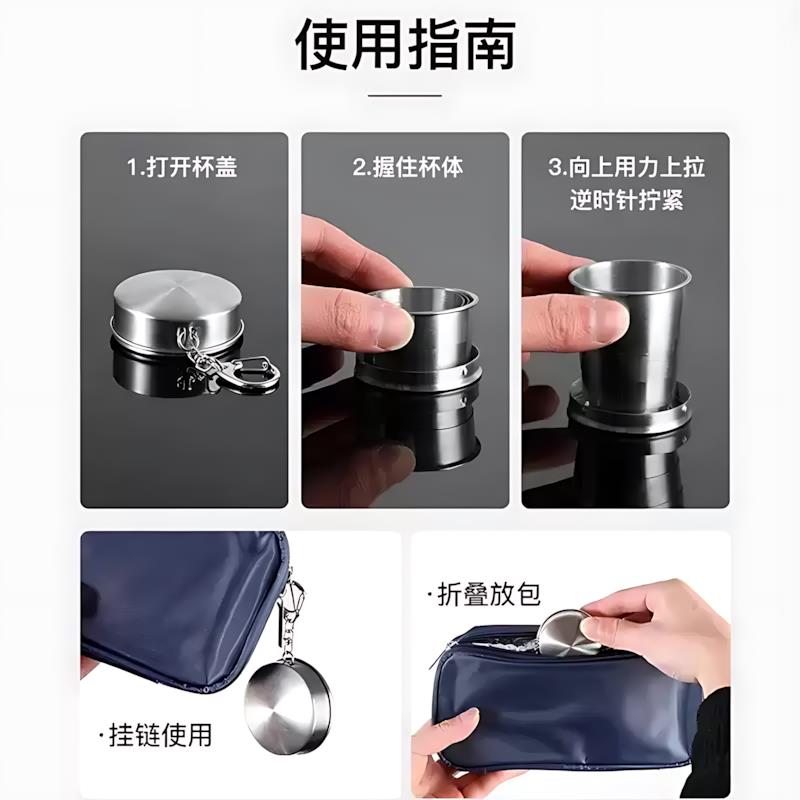 使用指南

1.打开杯盖

2.握住杯体

3.向上用力上拉
逆时针拧紧

·挂链使用

·折叠放包