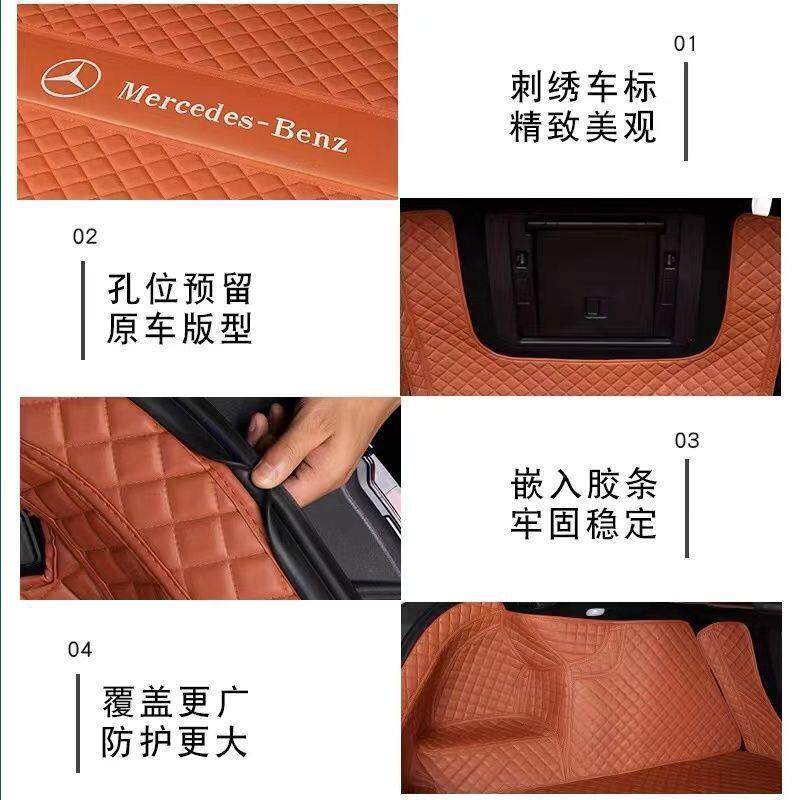 Mercedes-Benz

01

刺绣车标
精致美观

02

孔位预留
原车版型

03

嵌入胶条
牢固稳定

04

覆盖更广
防护更大