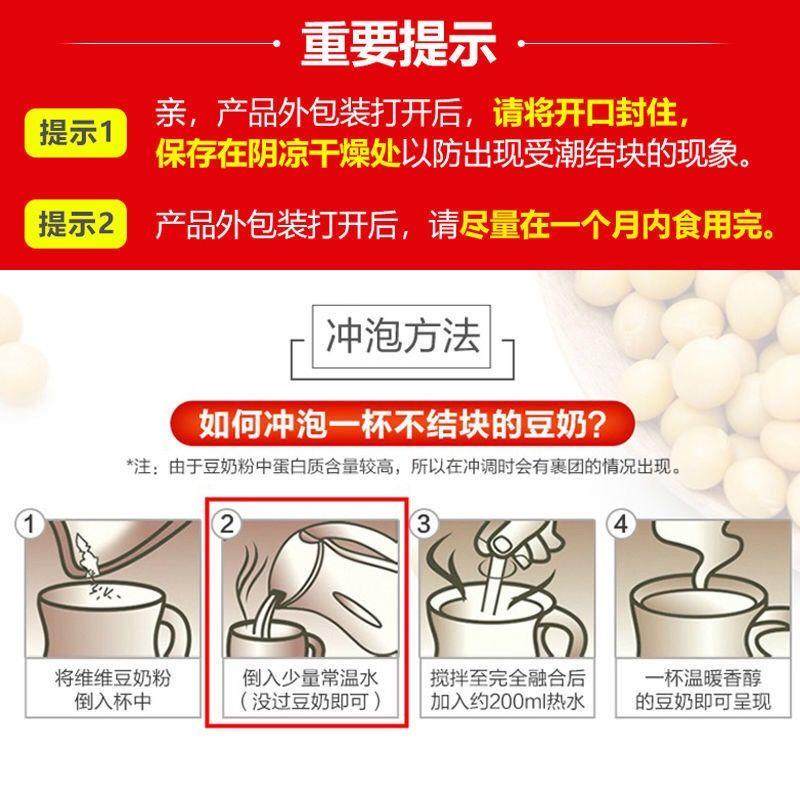 重要提示

提示1 亲，产品外包装打开后，请将开口封住，保存在阴凉干燥处以防出现受潮结块的现象。

提示2 产品外包装打开后，请尽量在一个月内食用完。

冲泡方法

如何冲泡一杯不结块的豆奶？

*注：由于豆奶粉中蛋白质含量较高，所以在冲调时会有裹团的情况出现。

1 将维维豆奶粉倒入杯中

2 倒入少量常温水（没过豆奶即可）

3 搅拌至完全融合后加入约200ml热水

4 一杯温暖香醇的豆奶即可呈现