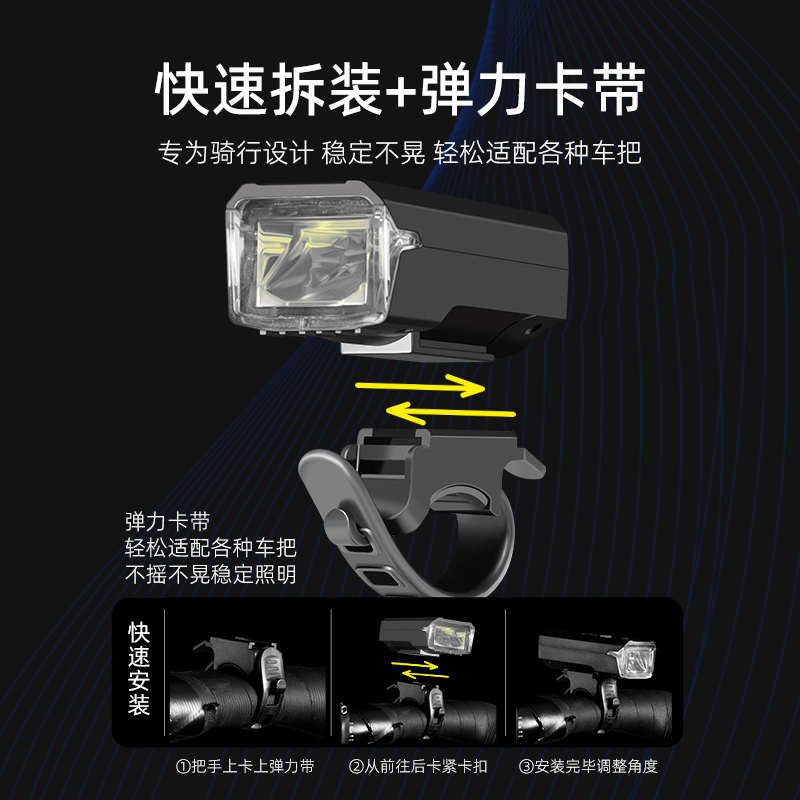 快速拆装+弹力卡带

专为骑行设计 稳定不晃 轻松适配各种车把

弹力卡带
轻松适配各种车把
不摇不晃稳定照明

快速安装

①把手上卡上弹力带

②从前往后卡紧卡扣

③安装完毕调整角度