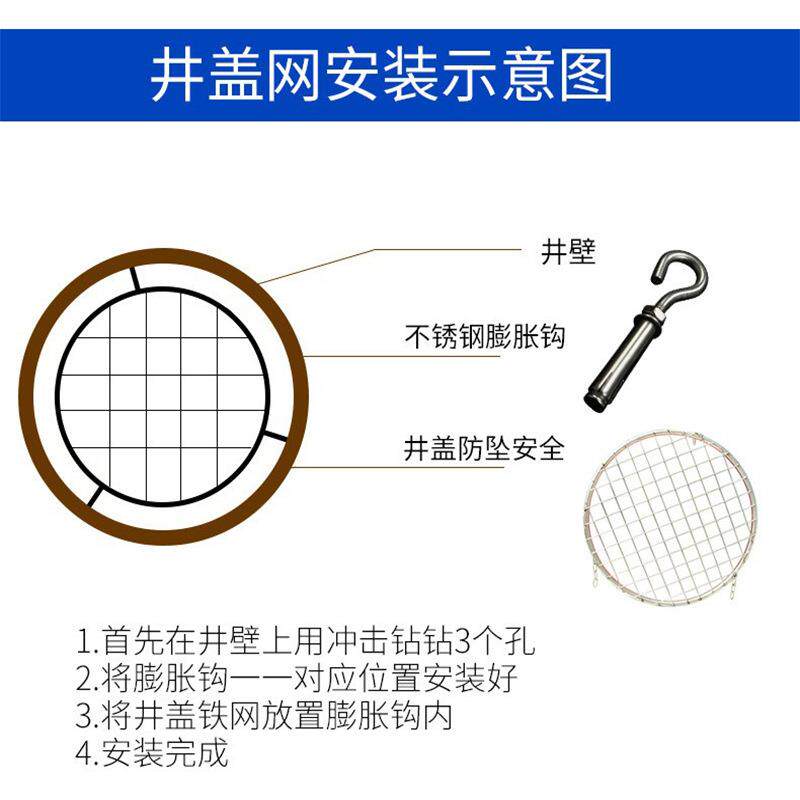 井盖网安装示意图

井壁

不锈钢膨胀钩

井盖防坠安全

1.首先在井壁上用冲击钻钻3个孔
2.将膨胀钩一一对应位置安装好
3.将井盖铁网放置膨胀钩内
4.安装完成