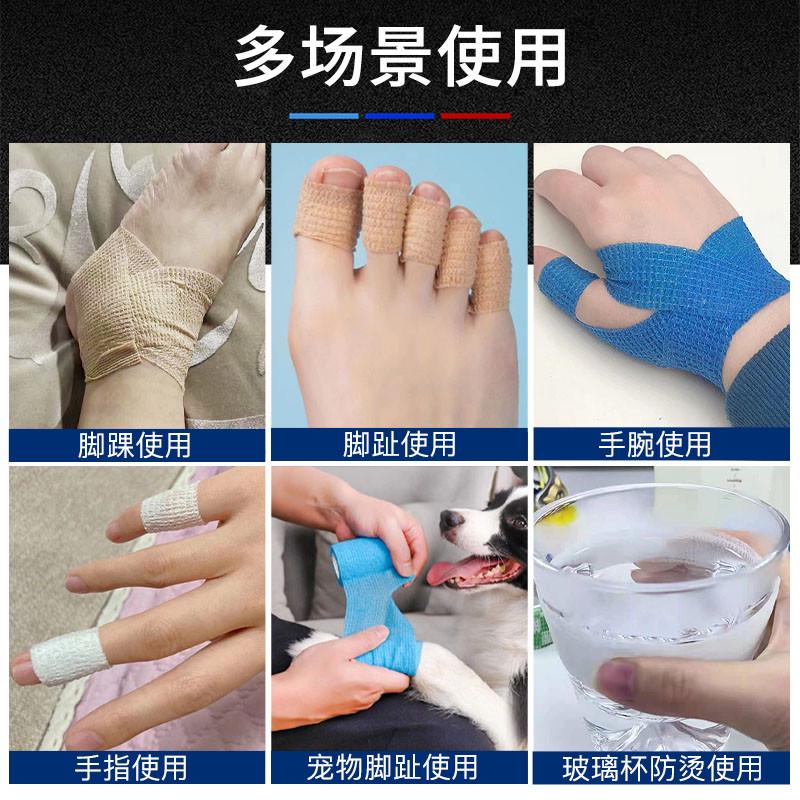 多场景使用

脚踝使用

脚趾使用

手腕使用

手指使用

宠物脚趾使用

玻璃杯防烫使用