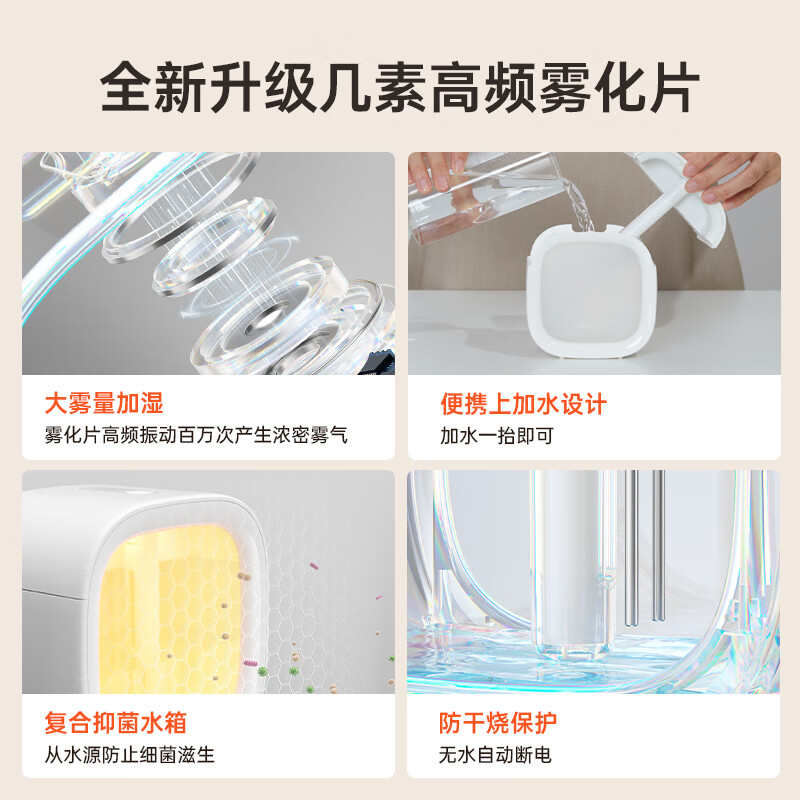 全新升级几素高频雾化片

大雾量加湿
雾化片高频振动百万次产生浓密雾气

便携上加水设计
加水一抬即可

复合抑菌水箱
从水源防止细菌滋生

防干烧保护
无水自动断电