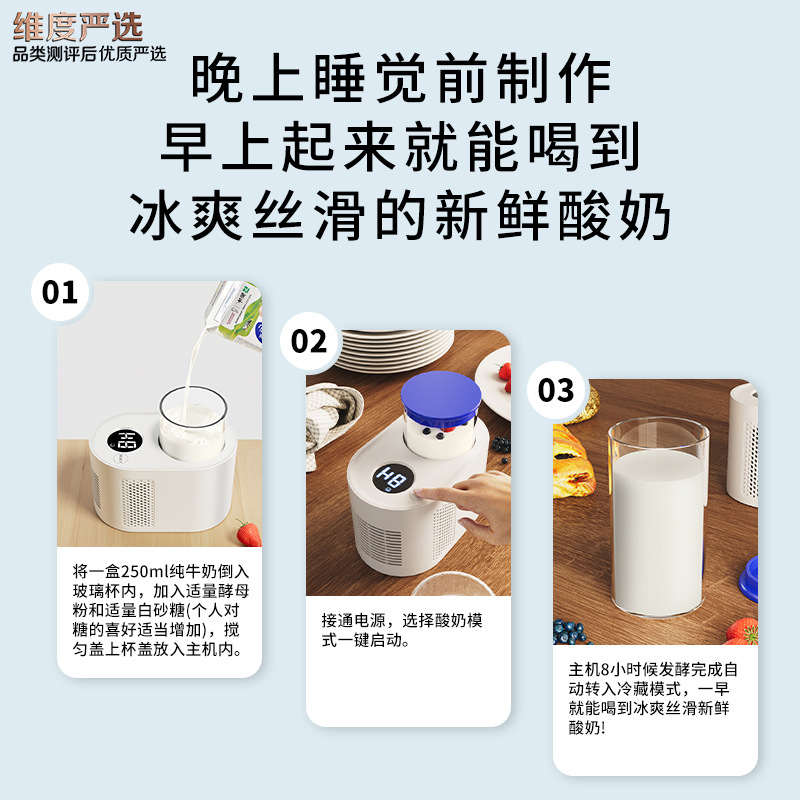 维度严选
品类测评后优质严选

晚上睡觉前制作
早上起来就能喝到
冰爽丝滑的新鲜酸奶

01

将一盒250ml纯牛奶倒入玻璃杯内，加入适量酵母粉和适量白砂糖(个人对糖的喜好适当增加)，搅匀盖上杯盖放入主机内。

02

H8

接通电源，选择酸奶模式一键启动。

03

主机8小时候发酵完成自动转入冷藏模式，一早就能喝到冰爽丝滑新鲜酸奶!