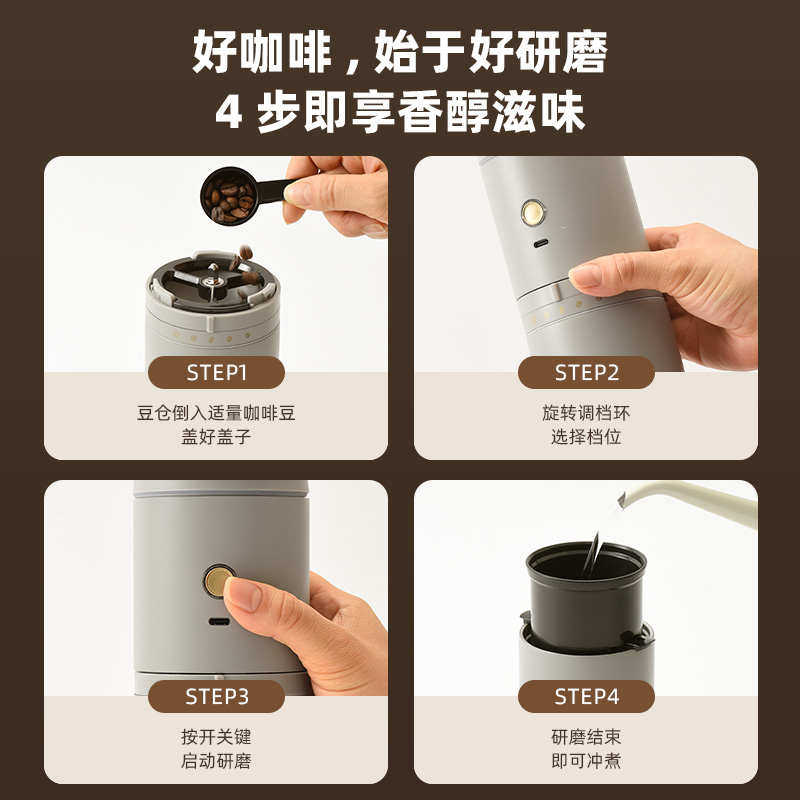 好咖啡，始于好研磨
4 步即享香醇滋味

STEP1
豆仓倒入适量咖啡豆
盖好盖子

STEP2
旋转调档环
选择档位

STEP3
按开关键
启动研磨

STEP4
研磨结束
即可冲煮