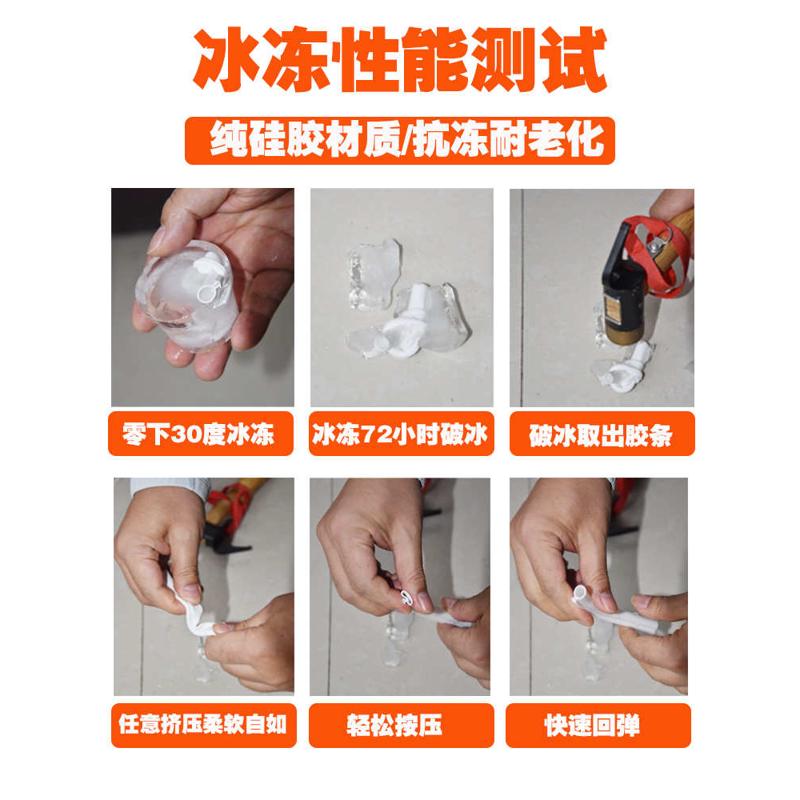 冰冻性能测试

纯硅胶材质/抗冻耐老化

零下30度冰冻

冰冻72小时破冰

破冰取出胶条

任意挤压柔软自如

轻松按压

快速回弹