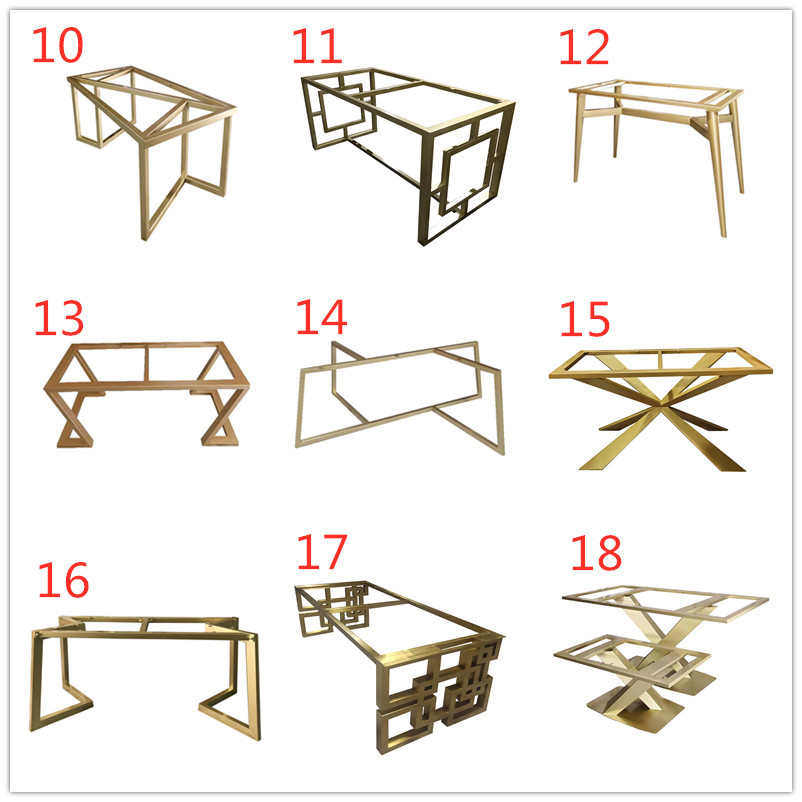 10
11
12
13
14
15
16
17
18