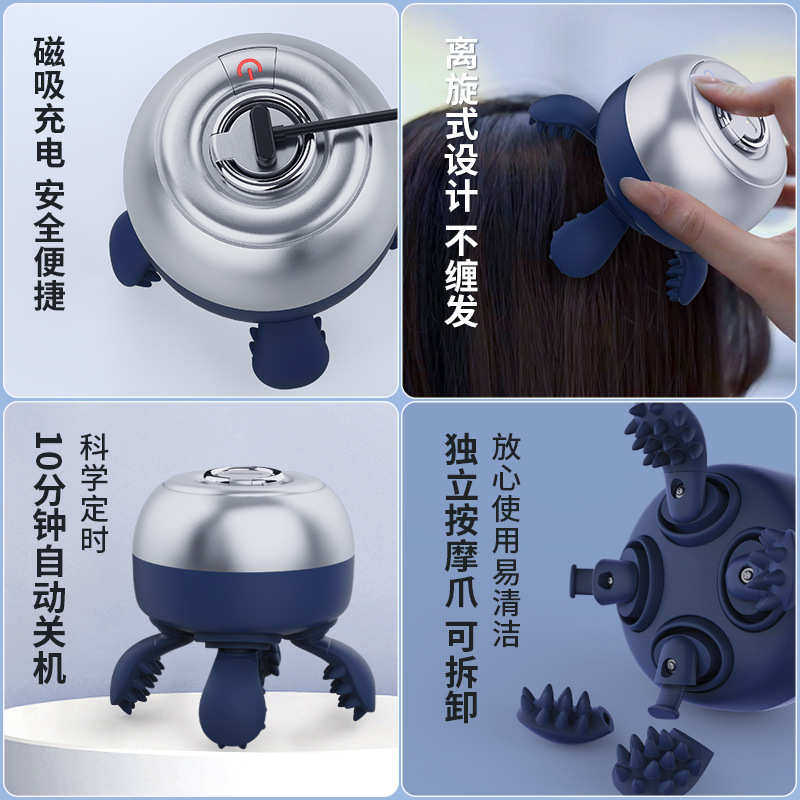 磁吸充电 安全便捷

离旋式设计 不缠发

科学定时
10分钟自动关机

放心使用易清洁
独立按摩爪 可拆卸