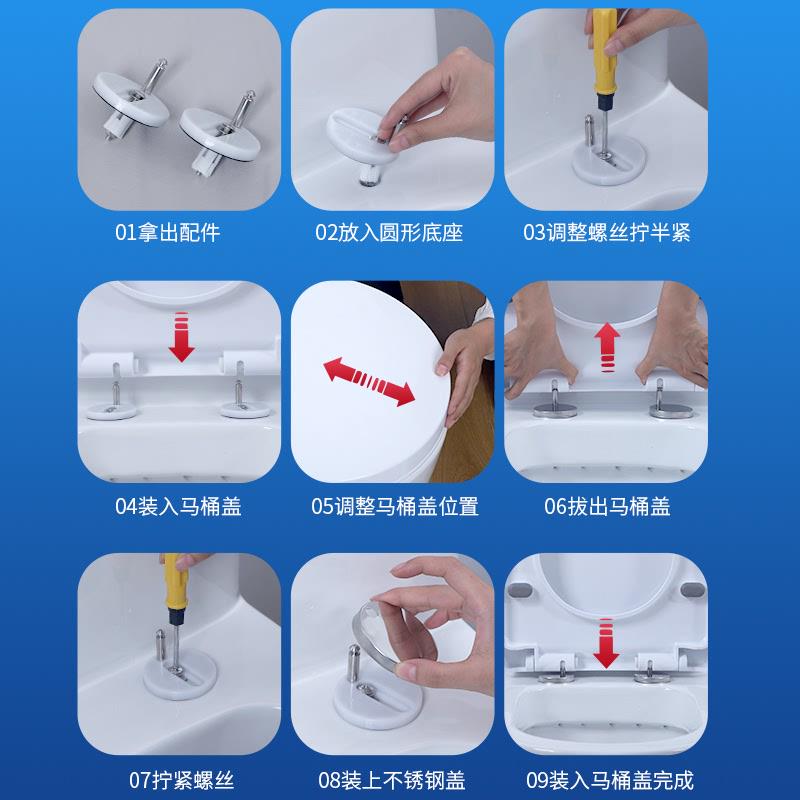 01拿出配件

02放入圆形底座

03调整螺丝拧半紧

04装入马桶盖

05调整马桶盖位置

06拔出马桶盖

07拧紧螺丝

08装上不锈钢盖

09装入马桶盖完成