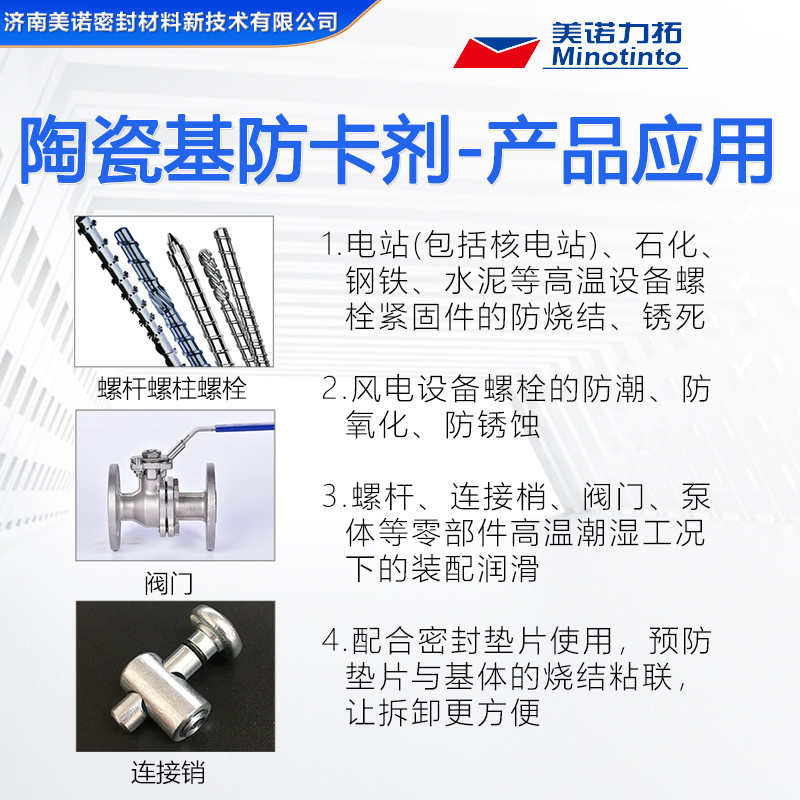 济南美诺密封材料新技术有限公司

美诺力拓
Minotinto

陶瓷基防卡剂-产品应用

螺杆螺柱螺栓

阀门

连接销

1.电站(包括核电站)、石化、钢铁、水泥等高温设备螺栓紧固件的防烧结、锈死

2.风电设备螺栓的防潮、防氧化、防锈蚀

3.螺杆、连接梢、阀门、泵体等零部件高温潮湿工况下的装配润滑

4.配合密封垫片使用，预防垫片与基体的烧结粘联，让拆卸更方便