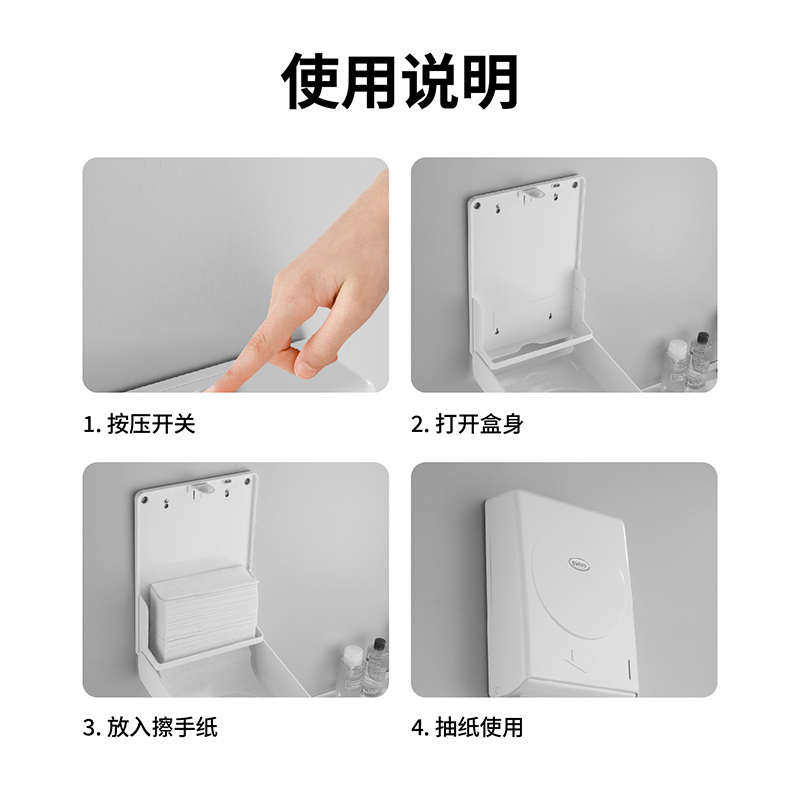 使用说明

1. 按压开关

2. 打开盒身

3. 放入擦手纸

4. 抽纸使用