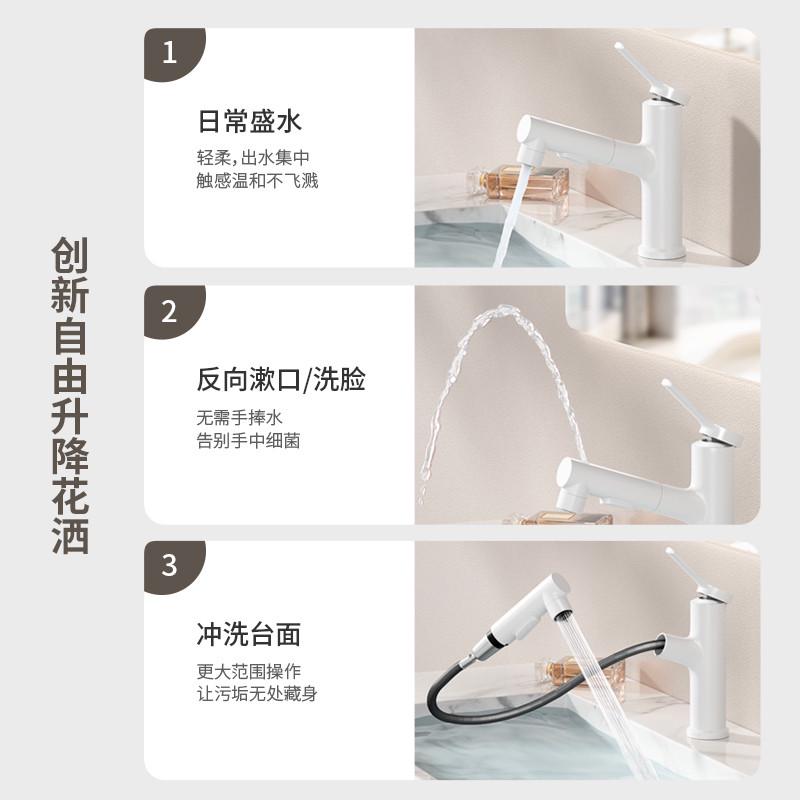 创新自由升降花洒

1

日常盛水

轻柔，出水集中
触感温和不飞溅

2

反向漱口/洗脸

无需手捧水
告别手中细菌

3

冲洗台面

更大范围操作
让污垢无处藏身