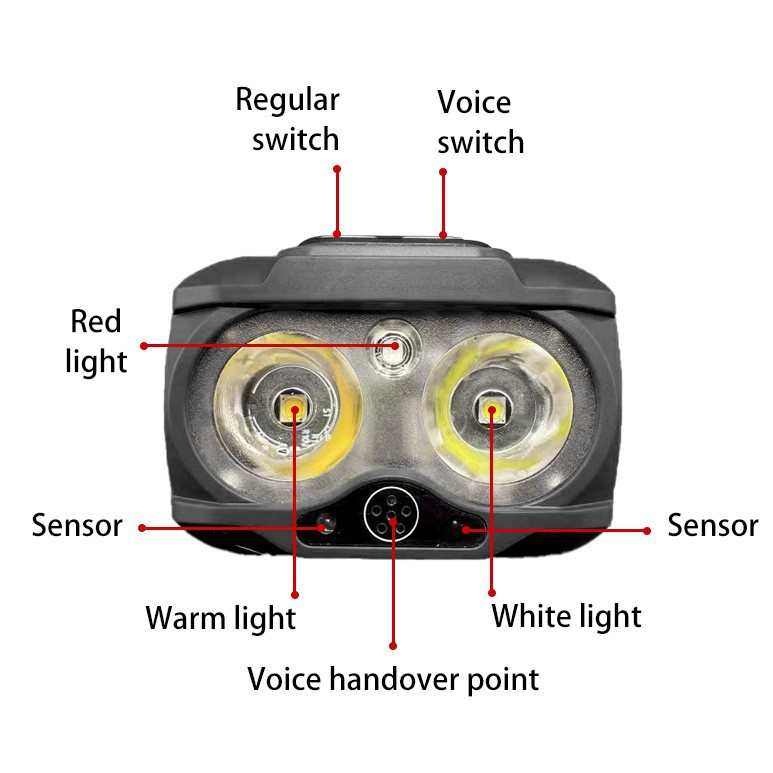 Regular switch

Voice switch

Red light

Sensor

Sensor

Warm light

White light

Voice handover point