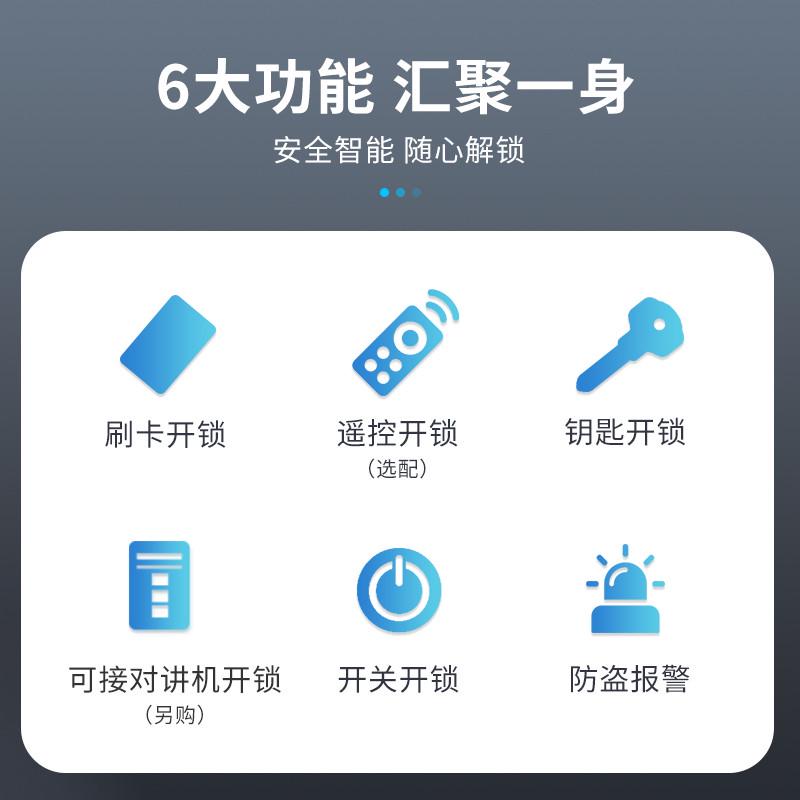 6大功能 汇聚一身

安全智能 随心解锁

刷卡开锁

遥控开锁
（选配）

钥匙开锁

可接对讲机开锁
（另购）

开关开锁

防盗报警