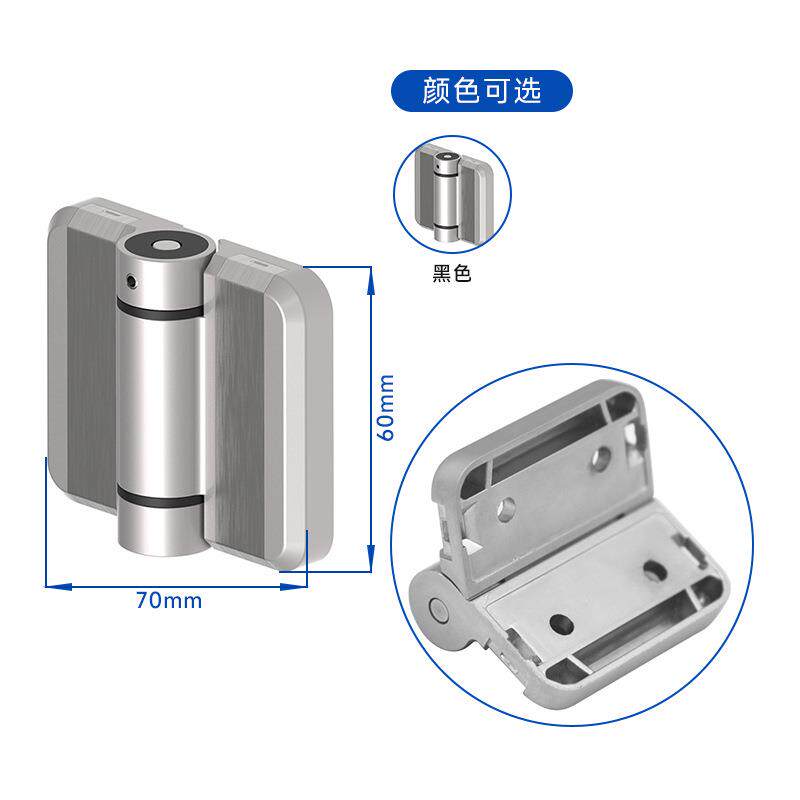 颜色可选

黑色

60mm

70mm