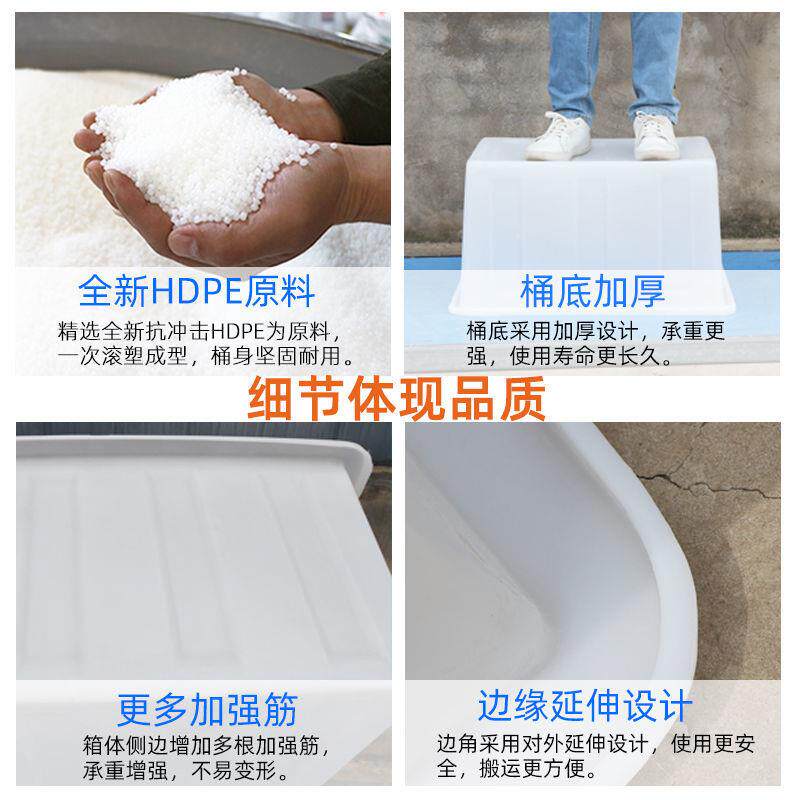 全新HDPE原料

精选全新抗冲击HDPE为原料，一次滚塑成型，桶身坚固耐用。

桶底加厚

桶底采用加厚设计，承重更强，使用寿命更长久。

细节体现品质

更多加强筋

箱体侧边增加多根加强筋，承重增强，不易变形。

边缘延伸设计

边角采用对外延伸设计，使用更安全，搬运更方便。