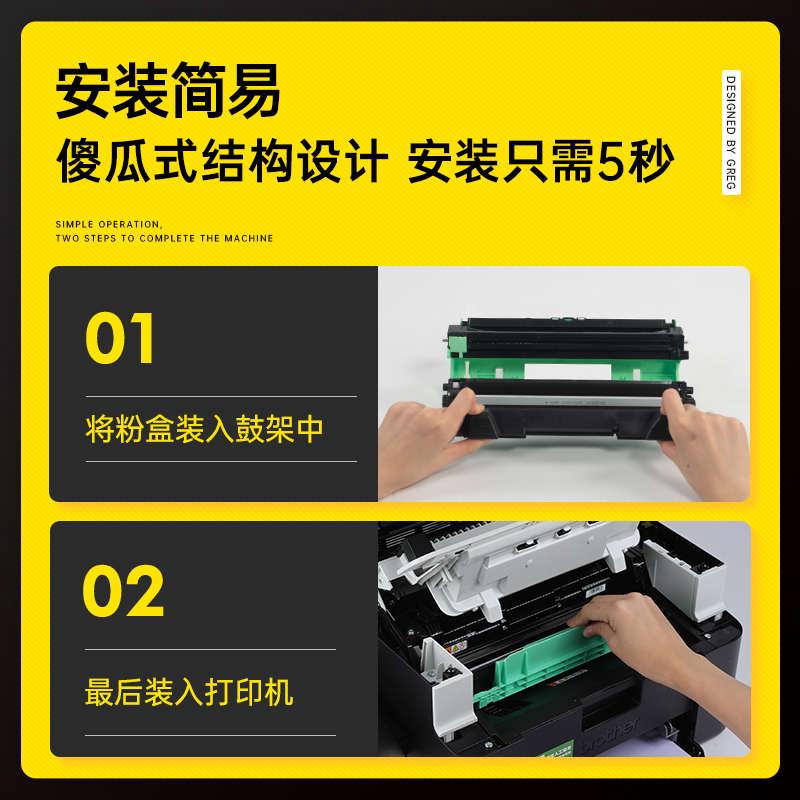 安装简易
傻瓜式结构设计 安装只需5秒

DESIGNED BY GREG

SIMPLE OPERATION,
TWO STEPS TO COMPLETE THE MACHINE

01
将粉盒装入鼓架中

02
最后装入打印机

brother