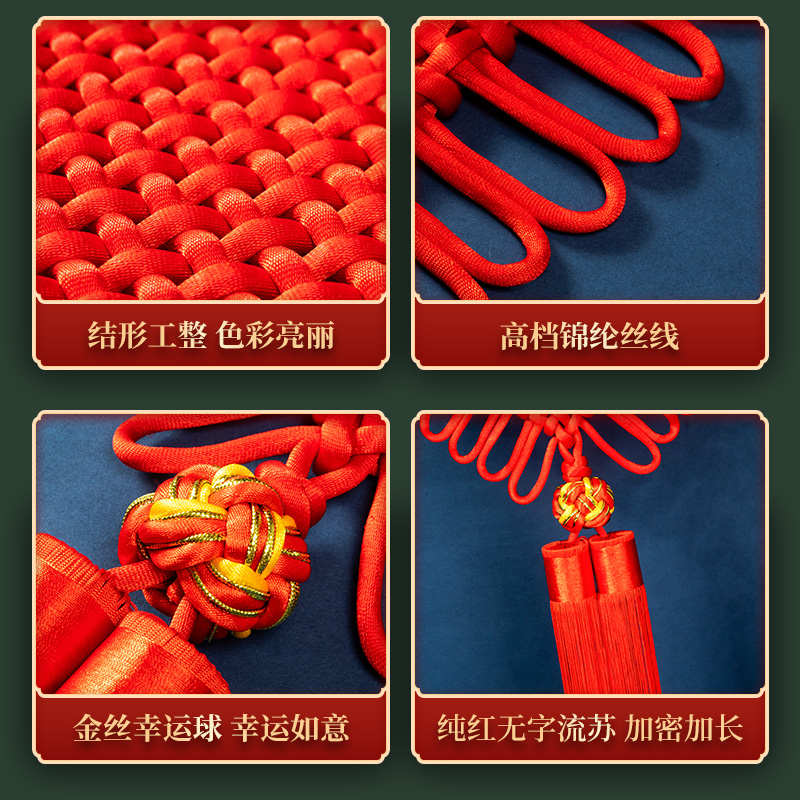 结形工整 色彩亮丽

高档锦纶丝线

金丝幸运球 幸运如意

纯红无字流苏 加密加长