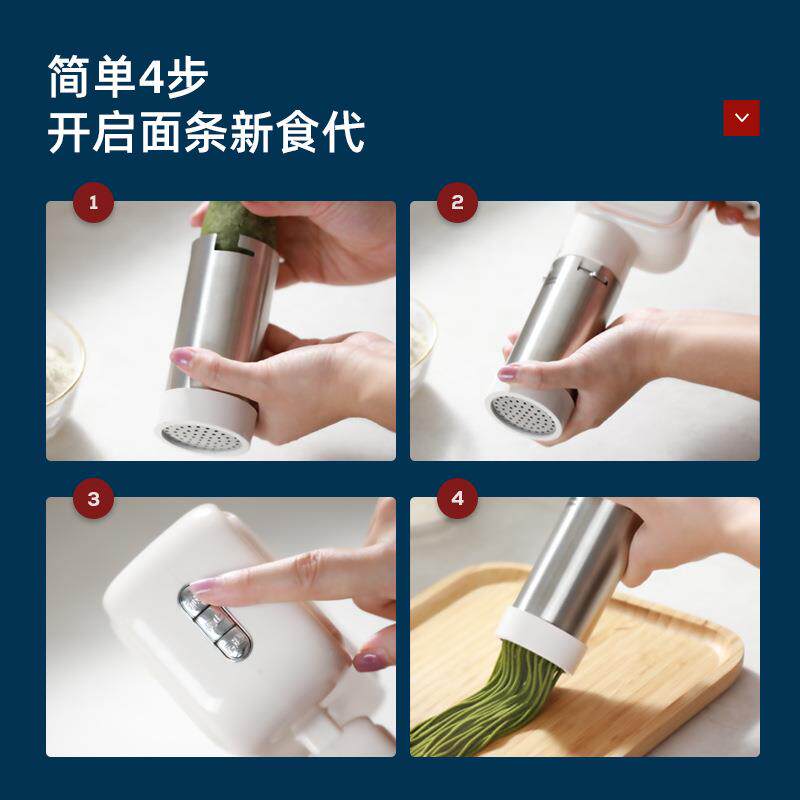 简单4步
开启面条新食代

1

2

3

4