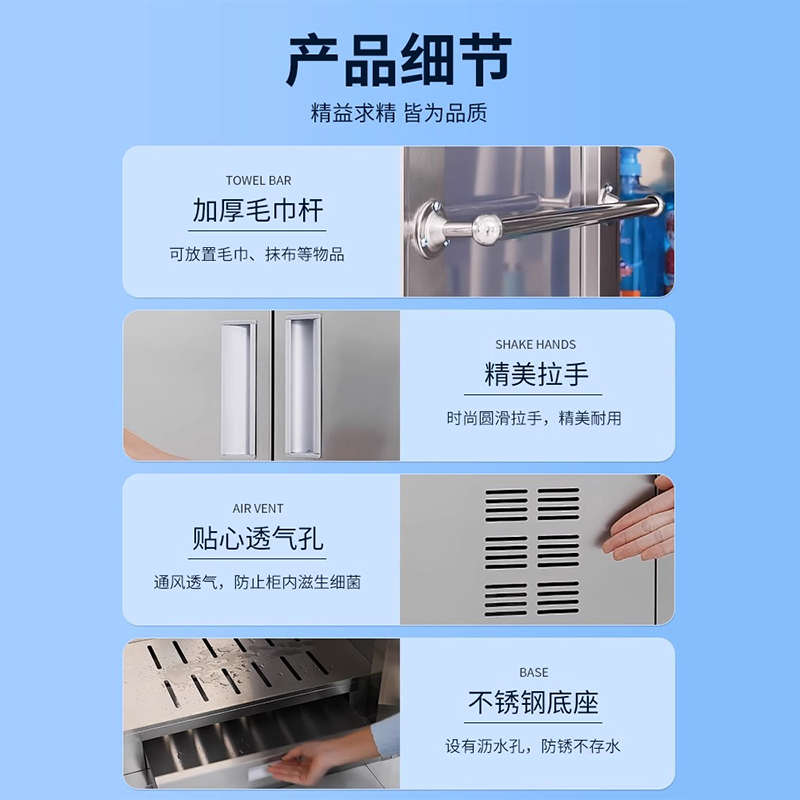 产品细节

精益求精 皆为品质

TOWEL BAR

加厚毛巾杆

可放置毛巾、抹布等物品

SHAKE HANDS

精美拉手

时尚圆滑拉手，精美耐用

AIR VENT

贴心透气孔

通风透气，防止柜内滋生细菌

BASE

不锈钢底座

设有沥水孔，防锈不存水