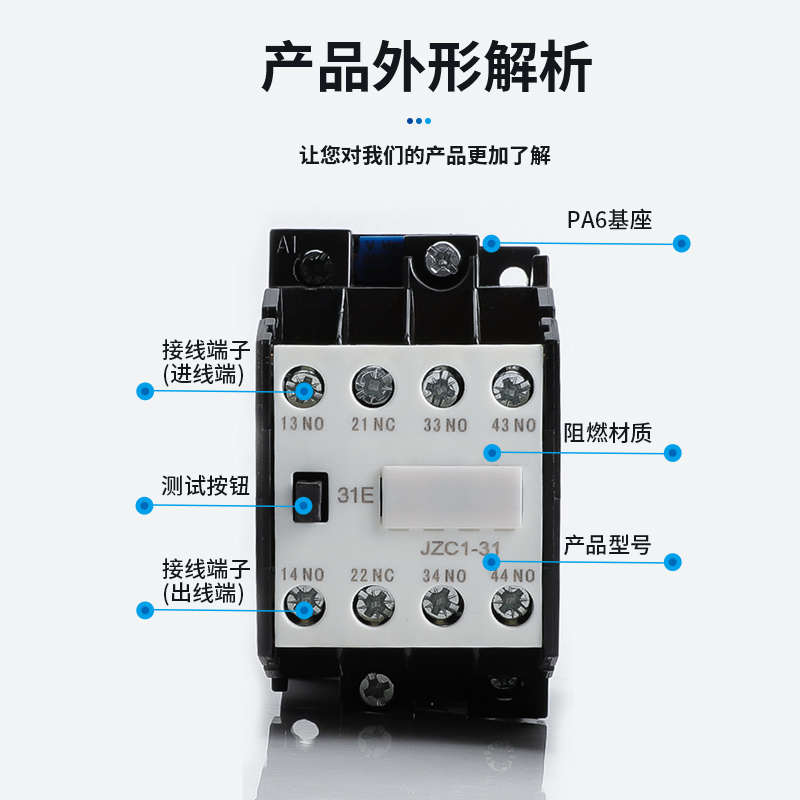 产品外形解析

让您对我们的产品更加了解

PA6基座

A1

接线端子
(进线端)

13 NO 21 NC 33 NO 43 NO

阻燃材质

测试按钮

31E

JZC1-31

产品型号

接线端子
(出线端)

14 NO 22 NC 34 NO 44 NO