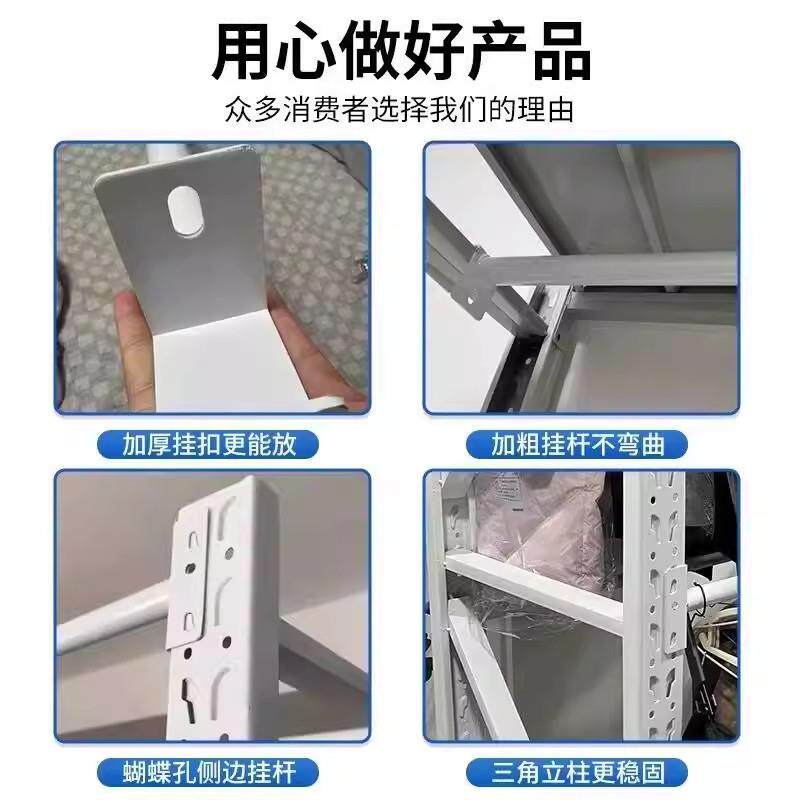 用心做好产品

众多消费者选择我们的理由

加厚挂扣更能放

加粗挂杆不弯曲

蝴蝶孔侧边挂杆

三角立柱更稳固