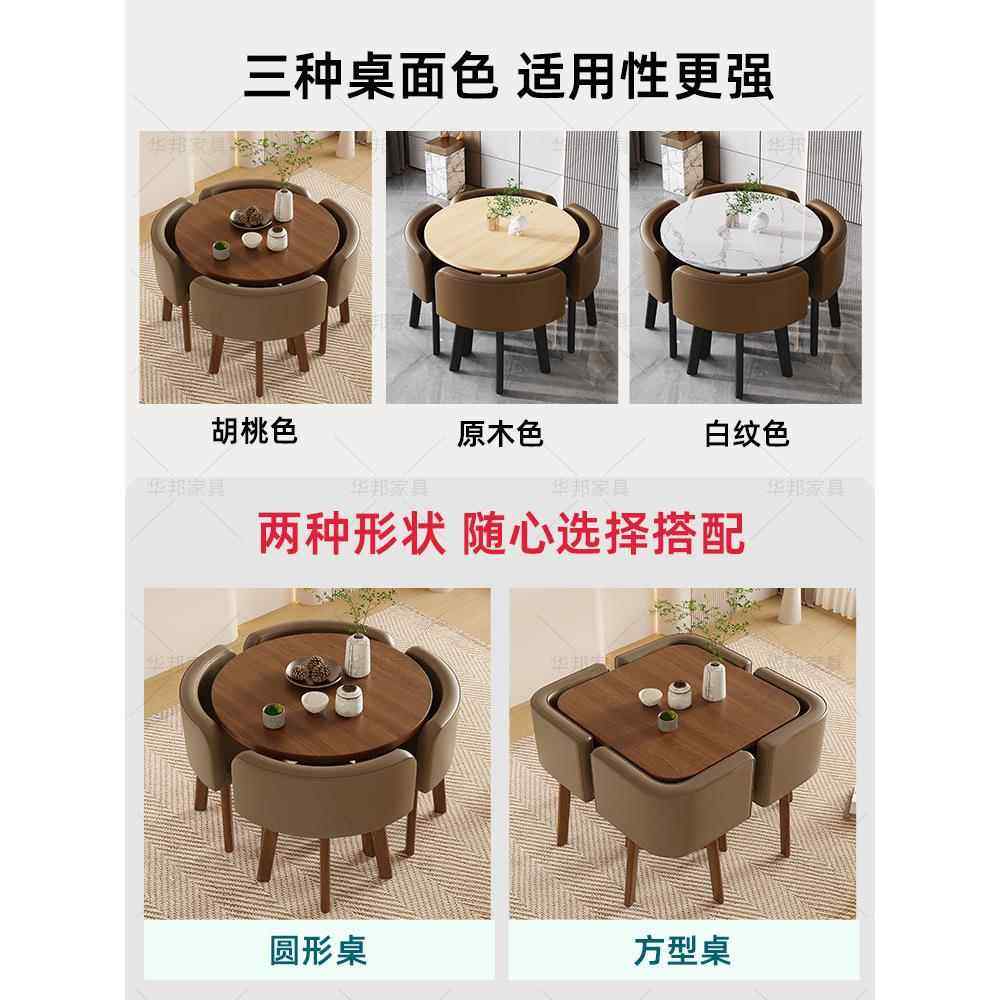 三种桌面色 适用性更强

华邦家具

胡桃色

原木色

白纹色

华邦家具 华邦家具 华邦家具 华邦家具

两种形状 随心选择搭配

圆形桌

方型桌