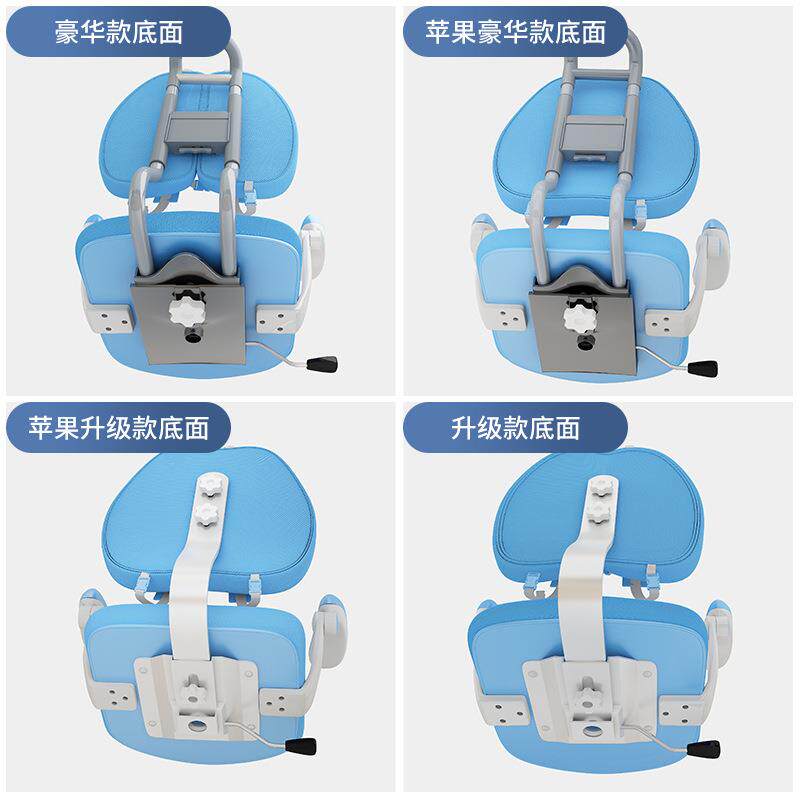 豪华款底面

苹果豪华款底面

苹果升级款底面

升级款底面