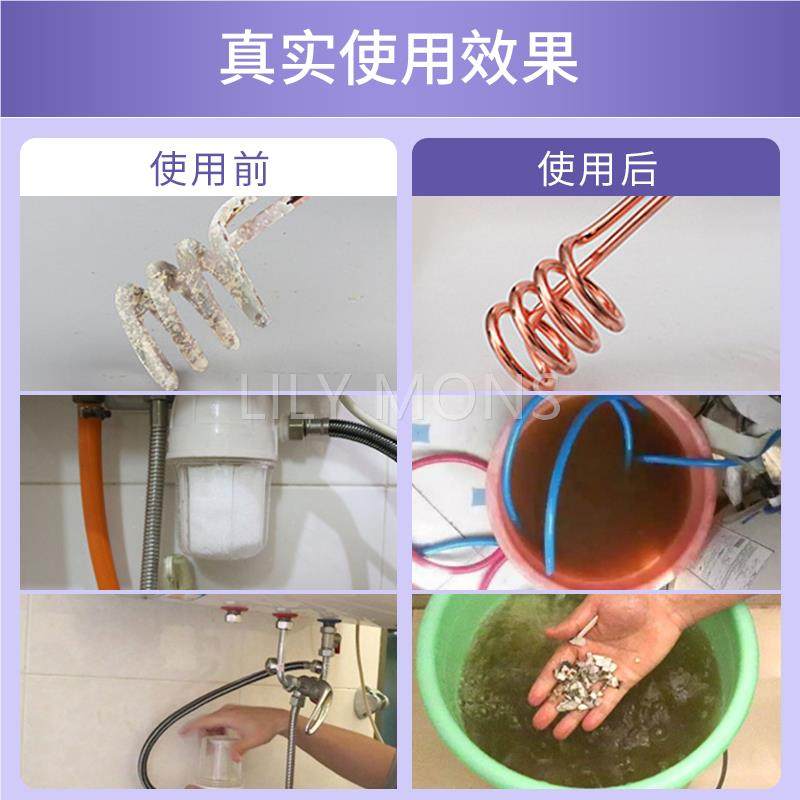 真实使用效果

使用前

使用后

LILY MONS