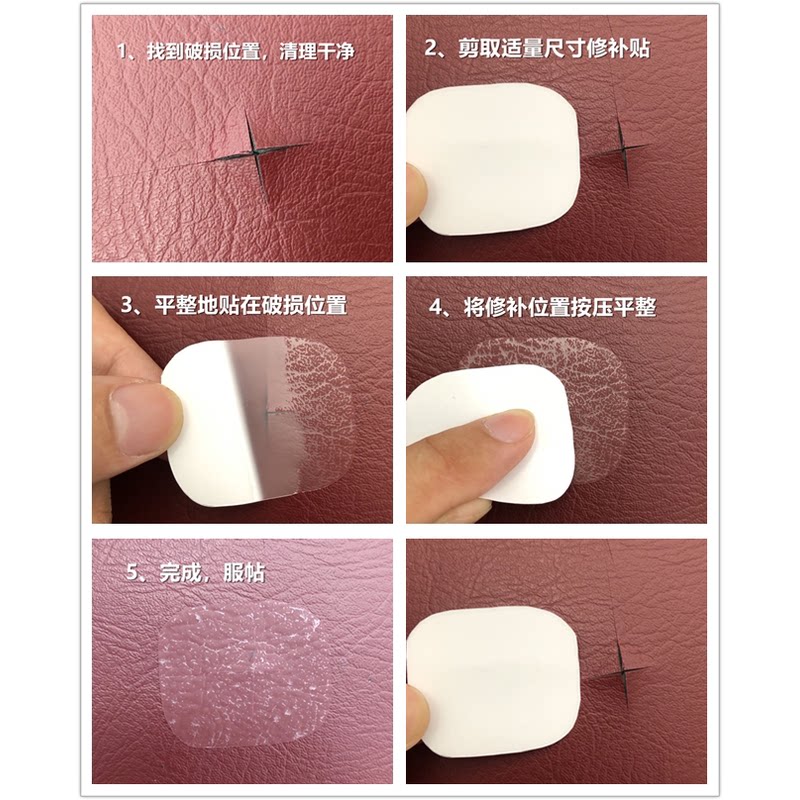 1、找到破损位置，清理干净

2、剪取适量尺寸修补贴

3、平整地贴在破损位置

4、将修补位置按压平整

5、完成，服帖