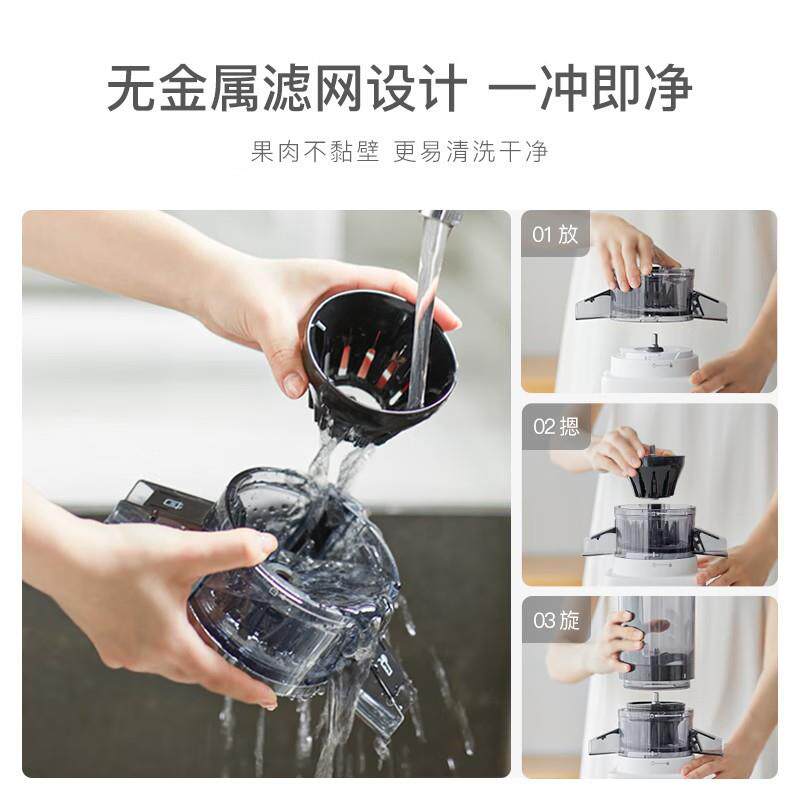 无金属滤网设计 一冲即净

果肉不黏壁 更易清洗干净

01 放

02 摁

03 旋