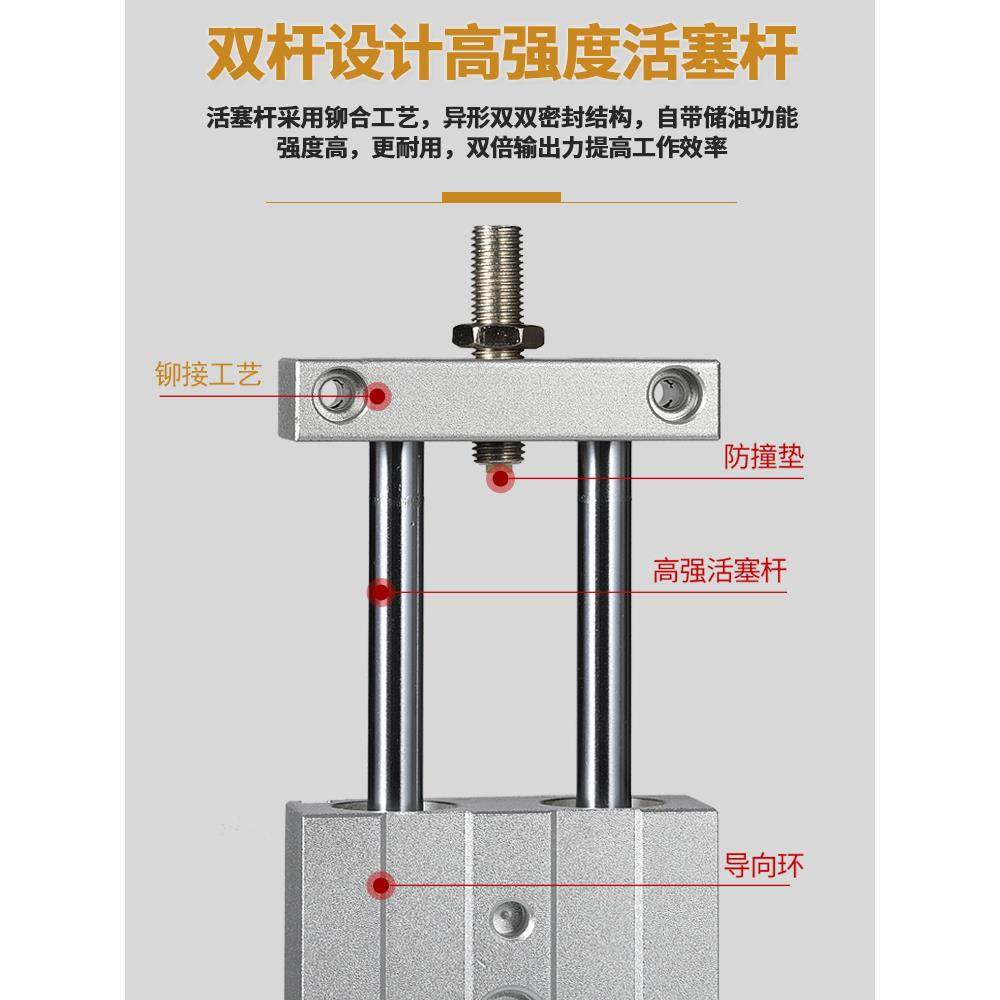 双杆设计高强度活塞杆

活塞杆采用铆合工艺，异形双双密封结构，自带储油功能
强度高，更耐用，双倍输出力提高工作效率

铆接工艺

防撞垫

高强活塞杆

导向环