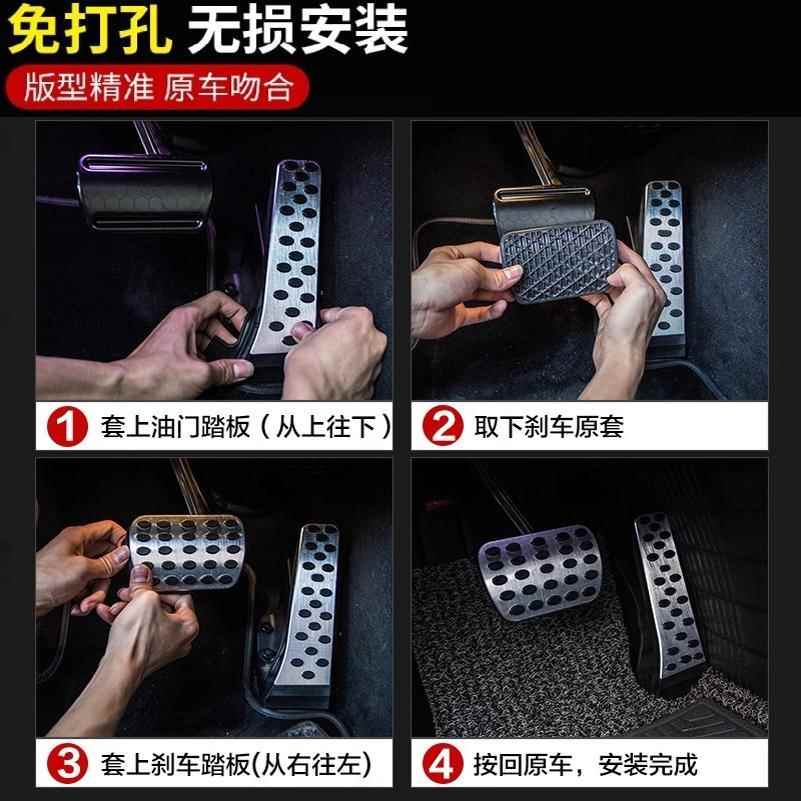 免打孔 无损安装

版型精准 原车吻合

1 套上油门踏板（从上往下）

2 取下刹车原套

3 套上刹车踏板(从右往左)

4 按回原车，安装完成