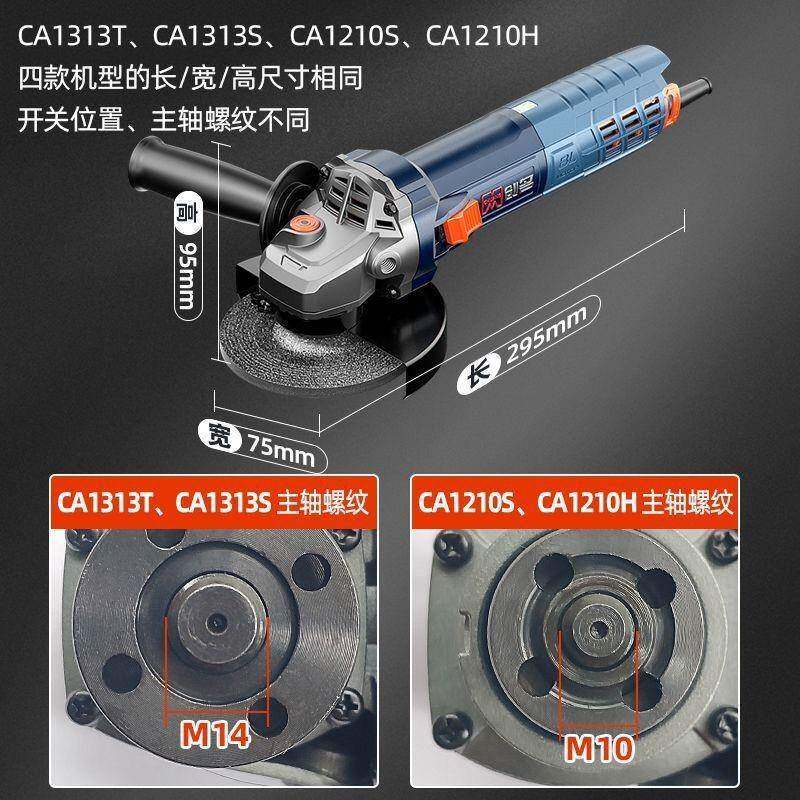 CA1313T、CA1313S、CA1210S、CA1210H
四款机型的长/宽/高尺寸相同
开关位置、主轴螺纹不同

高 95mm

长 295mm

宽 75mm

CA1313T、CA1313S 主轴螺纹

M14

CA1210S、CA1210H 主轴螺纹

M10