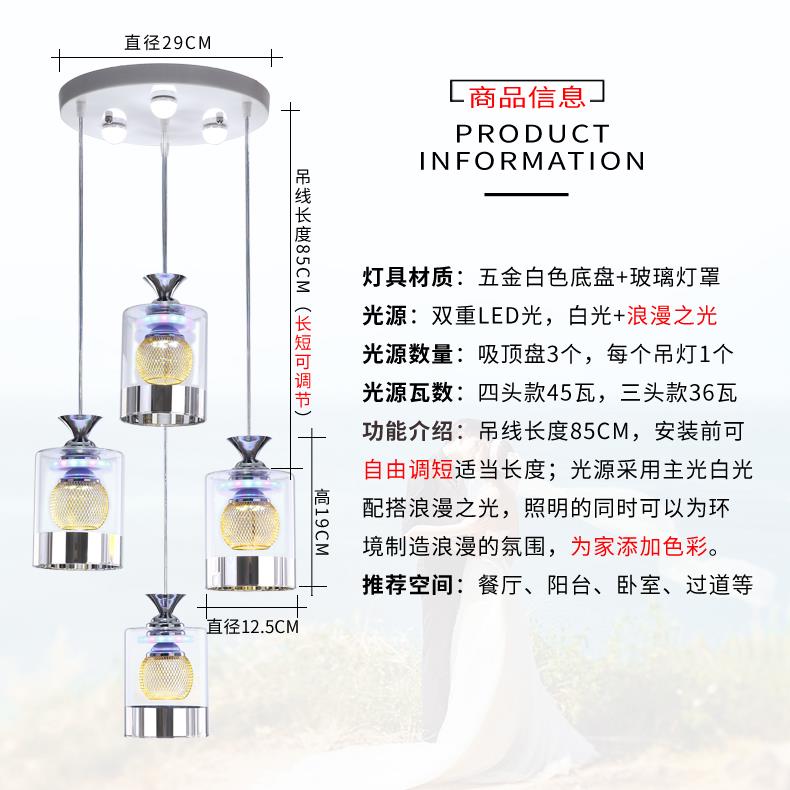 直径29CM

吊线长度85CM（长短可调节）

高19CM

直径12.5CM

商品信息

PRODUCT INFORMATION

灯具材质：五金白色底盘+玻璃灯罩

光源：双重LED光，白光+浪漫之光

光源数量：吸顶盘3个，每个吊灯1个

光源瓦数：四头款45瓦，三头款36瓦

功能介绍：吊线长度85CM，安装前可自由调短适当长度；光源采用主光白光配搭浪漫之光，照明的同时可以为环境制造浪漫的氛围，为家添加色彩。

推荐空间：餐厅、阳台、卧室、过道等