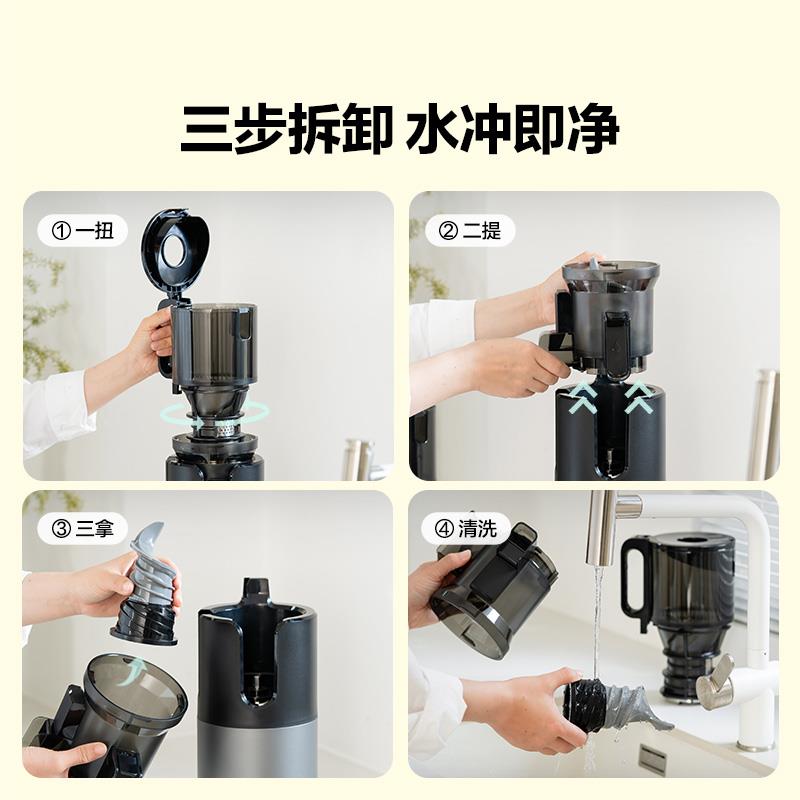 三步拆卸 水冲即净

① 一扭

② 二提

③ 三拿

④ 清洗