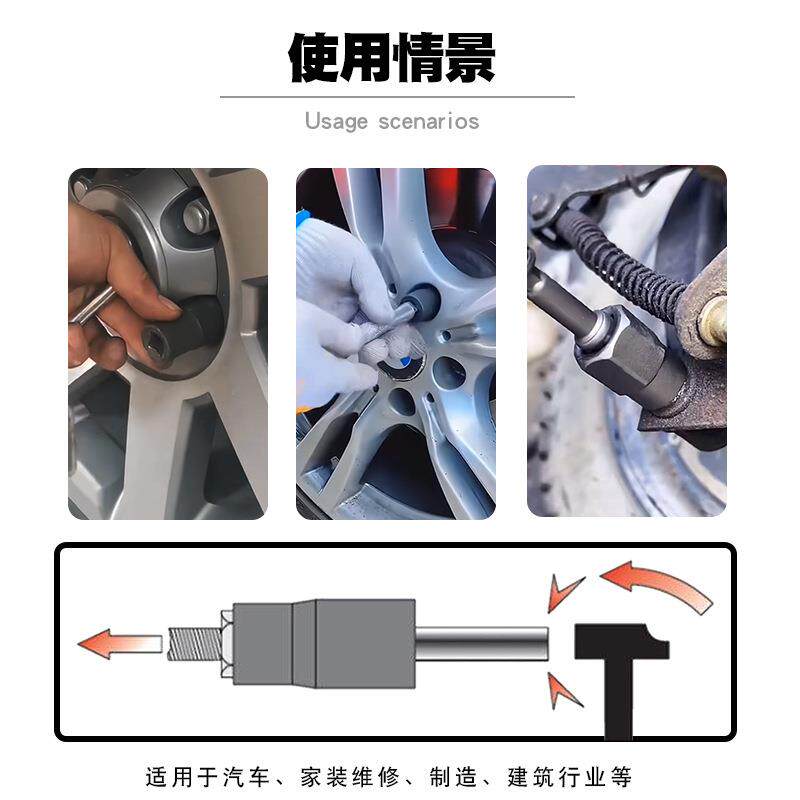 使用情景

Usage scenarios

适用于汽车、家装维修、制造、建筑行业等